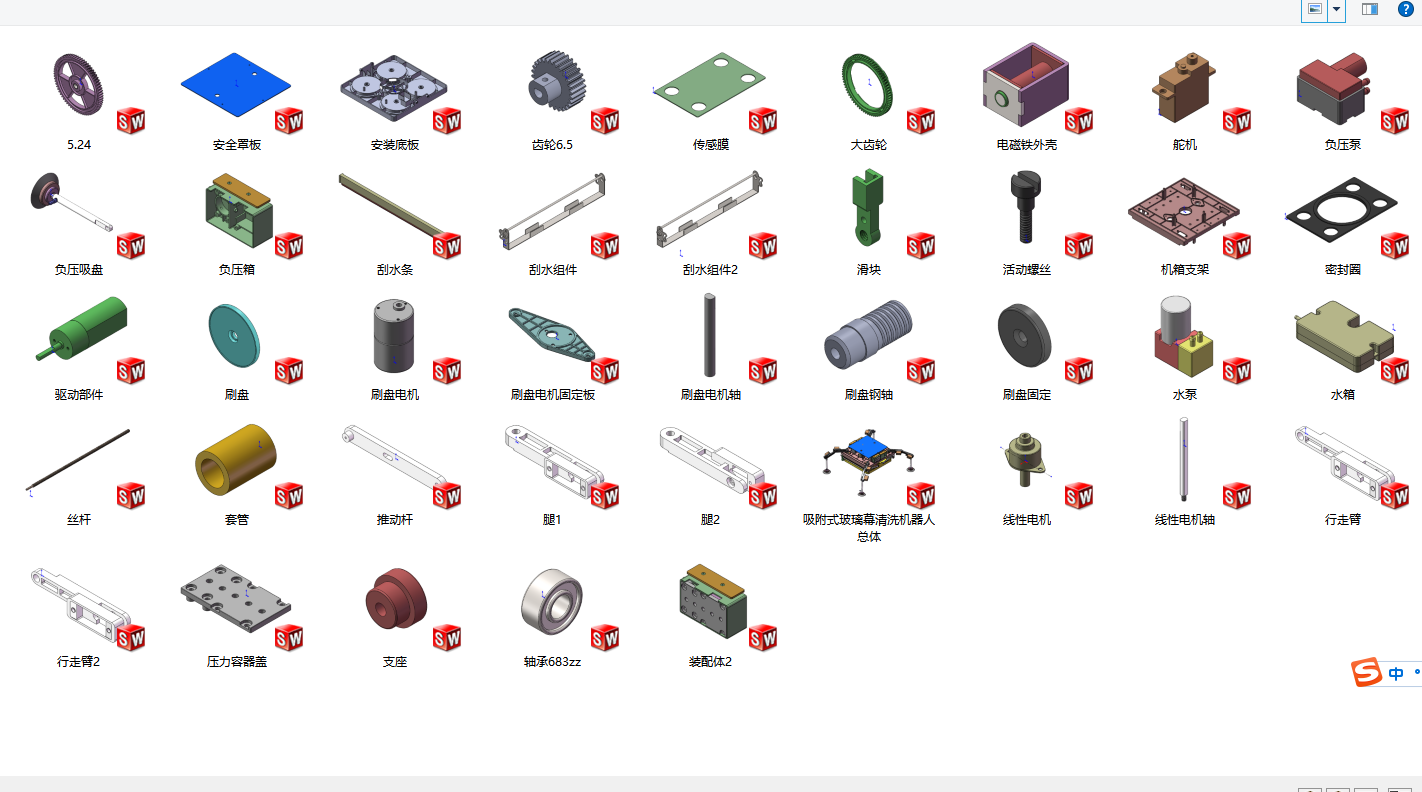 5.24

安全罩板

安装底板

齿轮6.5

传感膜

大齿轮

电磁铁外壳

舵机

负压泵

负压吸盘

负压箱

刮水条

刮水组件

刮水组件2

滑块

活动螺丝

机箱支架

密封圈

驱动部件

刷盘

刷盘电机

刷盘电机固定板

刷盘电机轴

刷盘钢轴

刷盘固定

水泵

水箱

丝杆

套管

推动杆

腿1

腿2

吸附式玻璃幕清洗机器人总体

线性电机

线性电机轴

行走臂

行走臂2

压力容器盖

支座

轴承683zz

装配体2

中