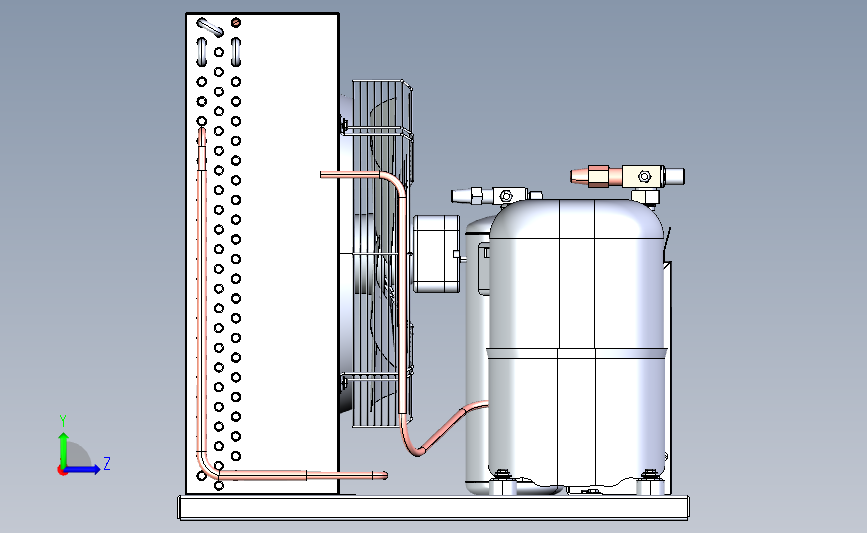 Y
Z