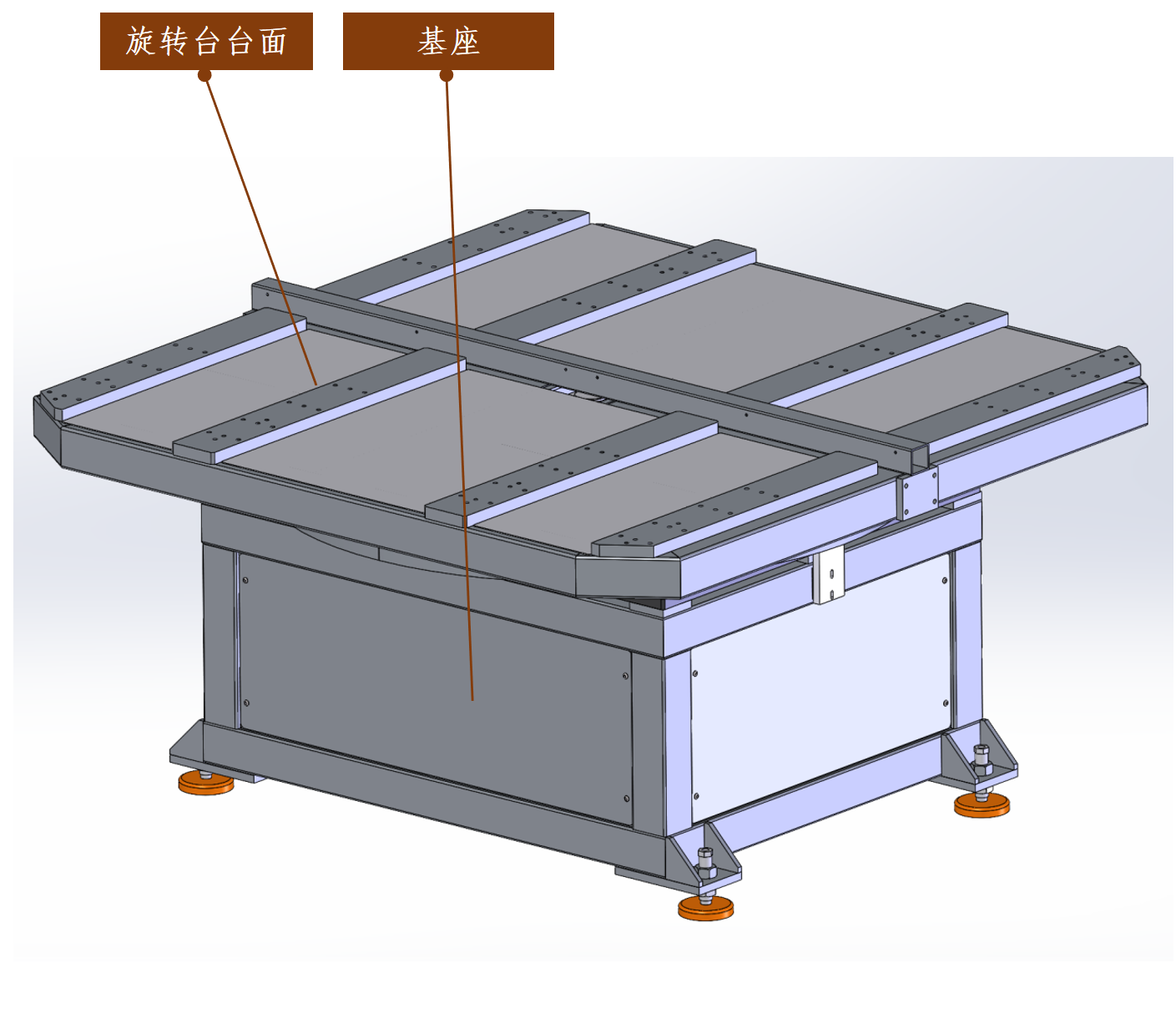 旋转台台面

基座