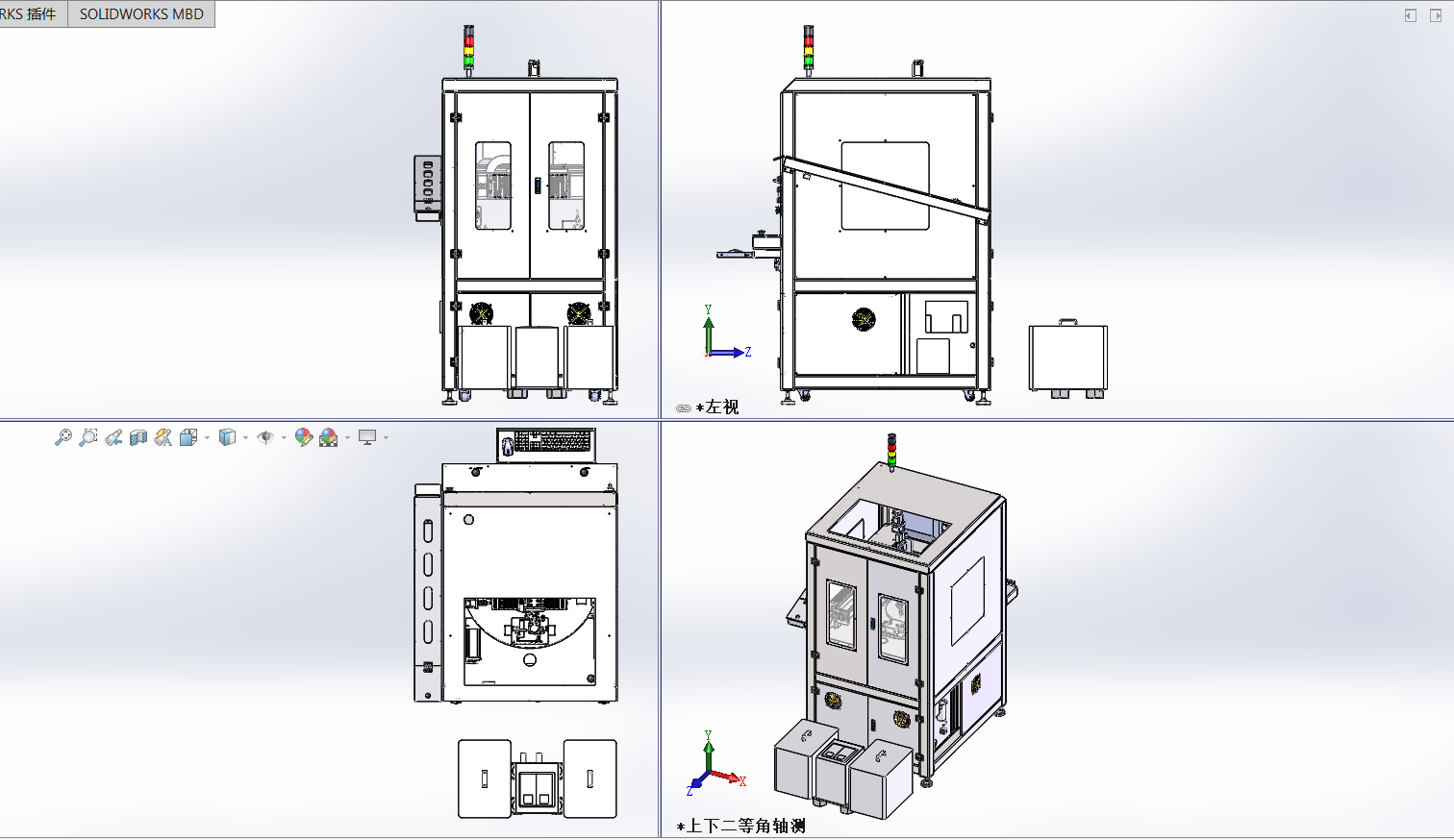 RKS 插件
SOLIDWORKS MBD

Y
Z
*左视

Y
Z
X
*上下二等角轴测