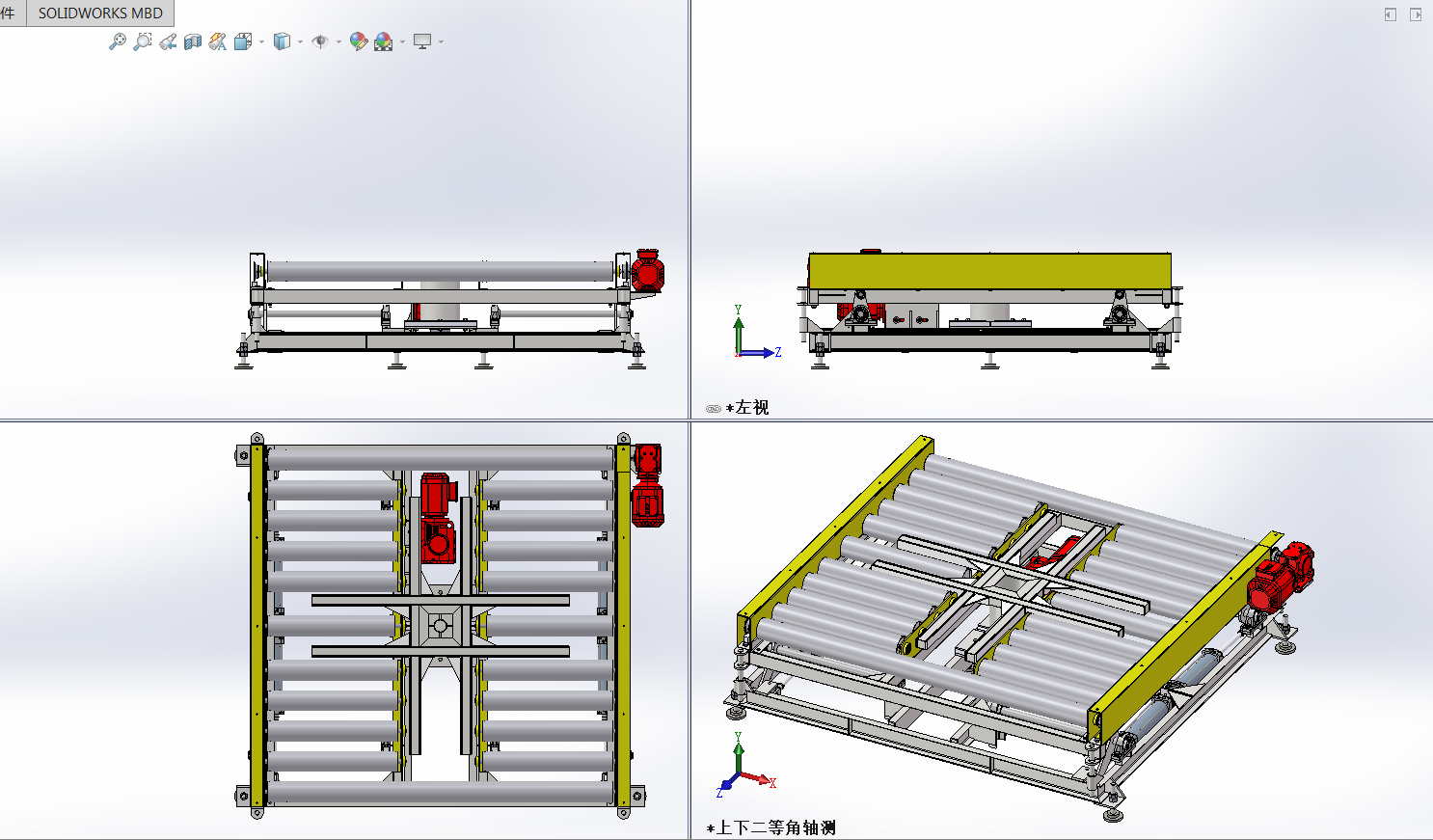 件 SOLIDWORKS MBD

Y
Z
*左视

Y
X
Z
*上下二等角轴测