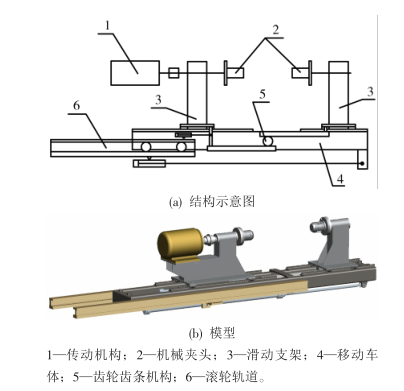 1
2
3
5
3
6
4
(a) 结构示意图
(b) 模型
1—传动机构；2—机械夹头；3—滑动支架；4—移动车体；5—齿轮齿条机构；6—滚轮轨道。