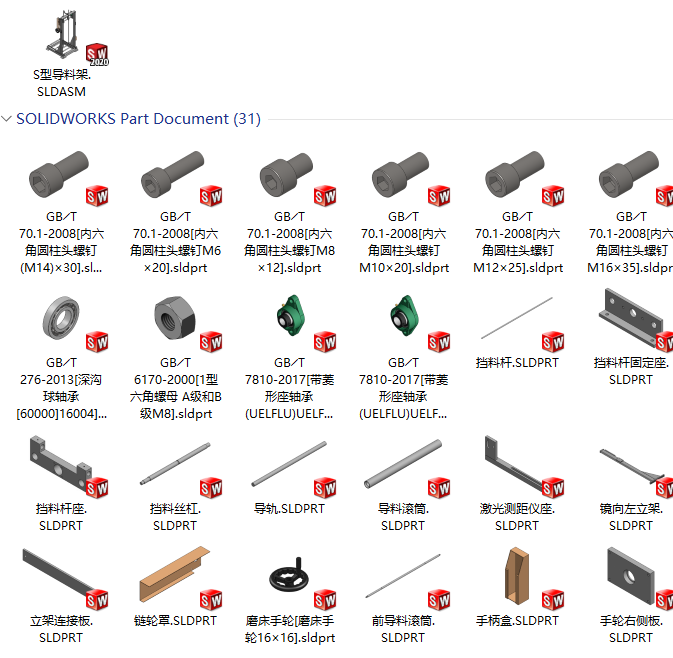 SW 2020

S型导料架.SLDASM

SOLIDWORKS Part Document (31)

GB/T 70.1-2008[内六角圆柱头螺钉(M14)×30].sl...

GB/T 70.1-2008[内六角圆柱头螺钉M6×20].sldprt

GB/T 70.1-2008[内六角圆柱头螺钉M8×12].sldprt

GB/T 70.1-2008[内六角圆柱头螺钉M10×20].sldprt

GB/T 70.1-2008[内六角圆柱头螺钉M12×25].sldprt

GB/T 70.1-2008[内六角圆柱头螺钉M16×35].sldpr

GB/T 276-2013[深沟球轴承[60000]16004]...

GB/T 6170-2000[1型六角螺母 A级和B级M8].sldprt

GB/T 7810-2017[带菱形座轴承(UELFLU)UELF...

GB/T 7810-2017[带菱形座轴承(UELFLU)UELF...

挡料杆.SLDPRT

挡料杆固定座.SLDPRT

挡料杆座.SLDPRT

挡料丝杠.SLDPRT

导轨.SLDPRT

导料滚筒.SLDPRT

激光测距仪座.SLDPRT

镜向左立架.SLDPRT

立架连接板.SLDPRT

链轮罩.SLDPRT

磨床手轮[磨床手轮16×16].sldprt

前导料滚筒.SLDPRT

手柄盒.SLDPRT

手轮右侧板.SLDPRT