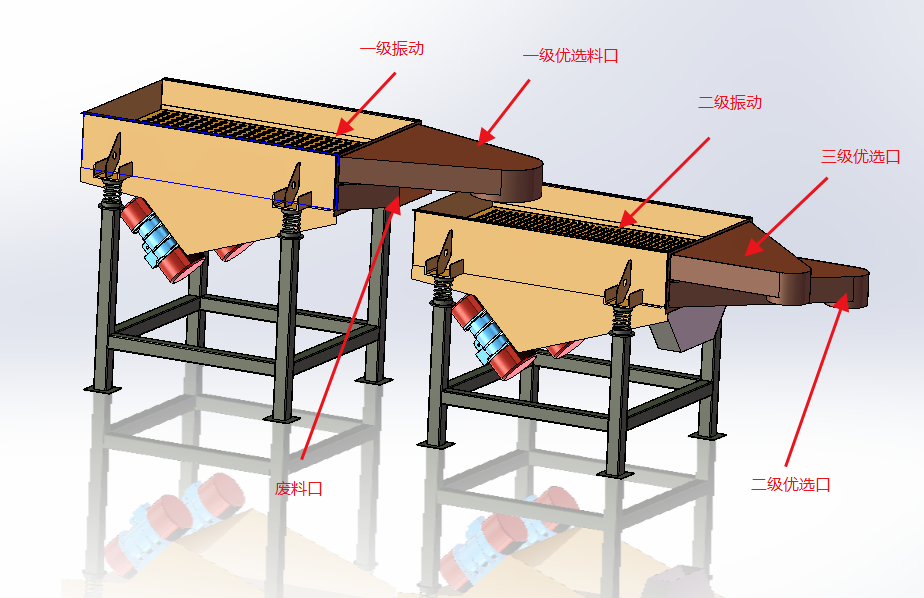 一级振动

一级优选料口

二级振动

三级优选口

废料口

二级优选口