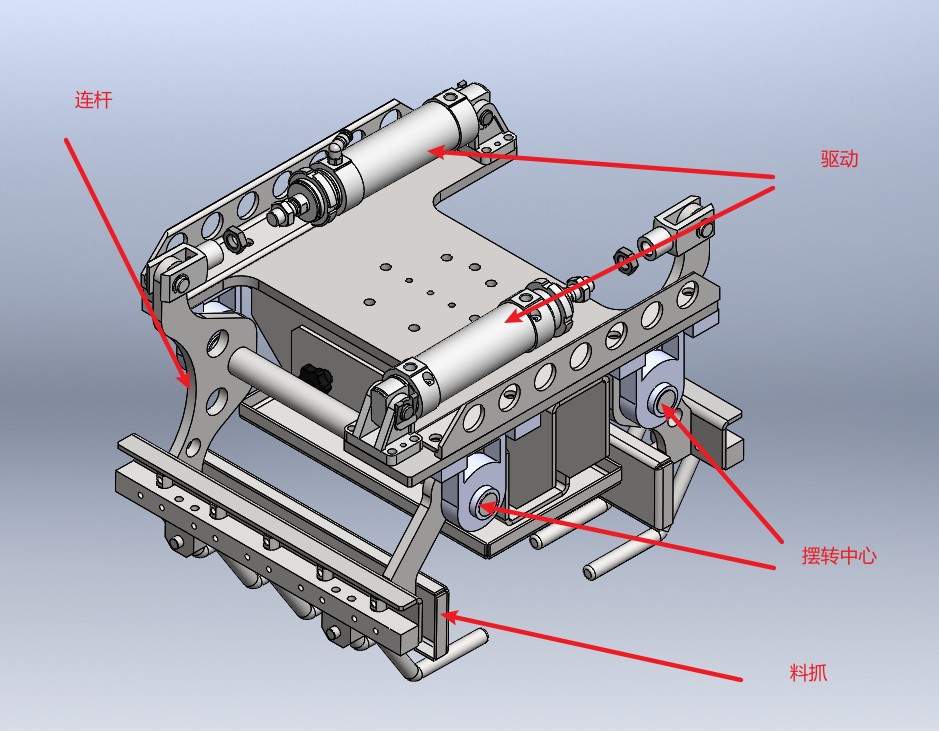 连杆

驱动

摆转中心

料抓