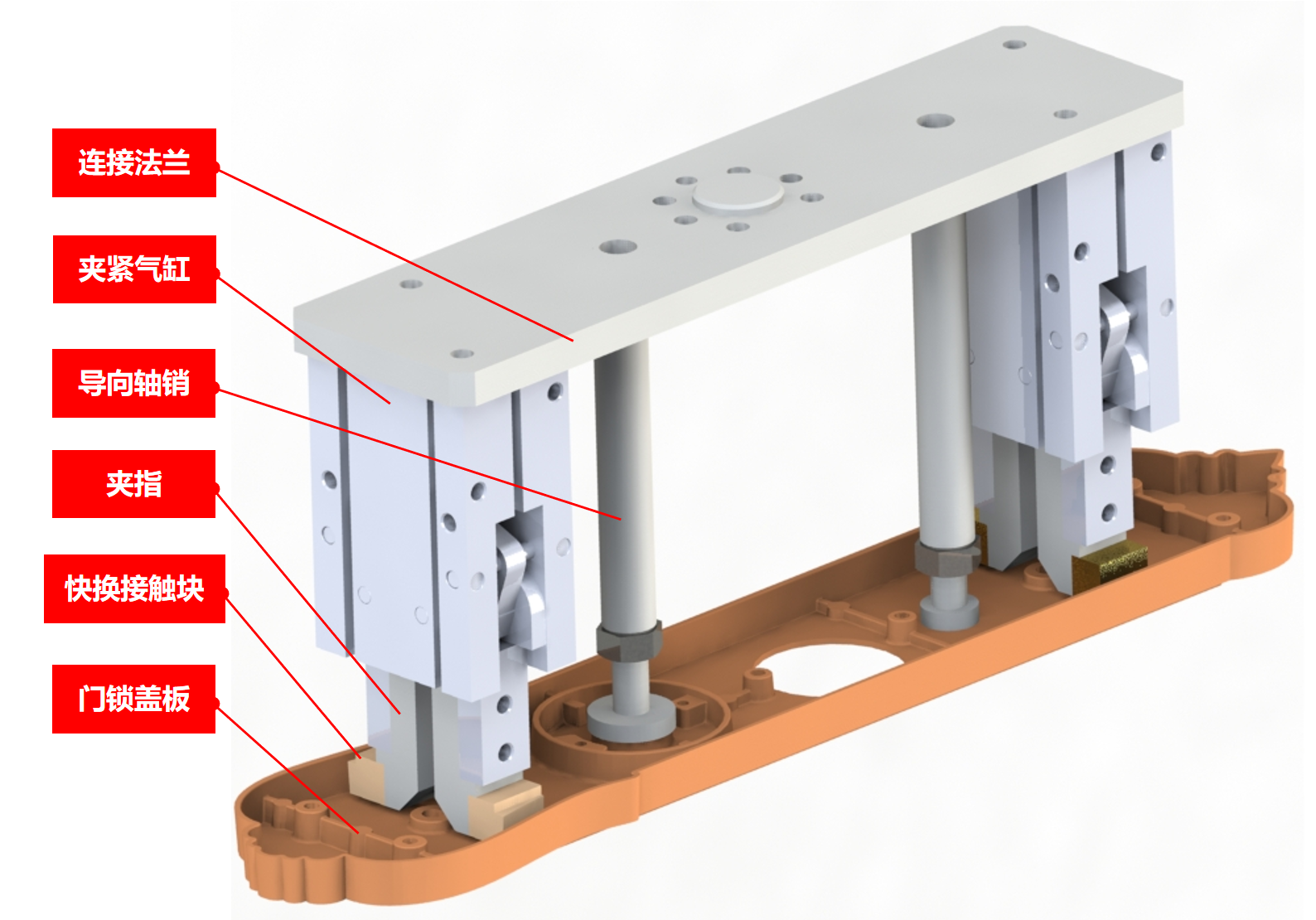 连接法兰

夹紧气缸

导向轴销

夹指

快换接触块

门锁盖板