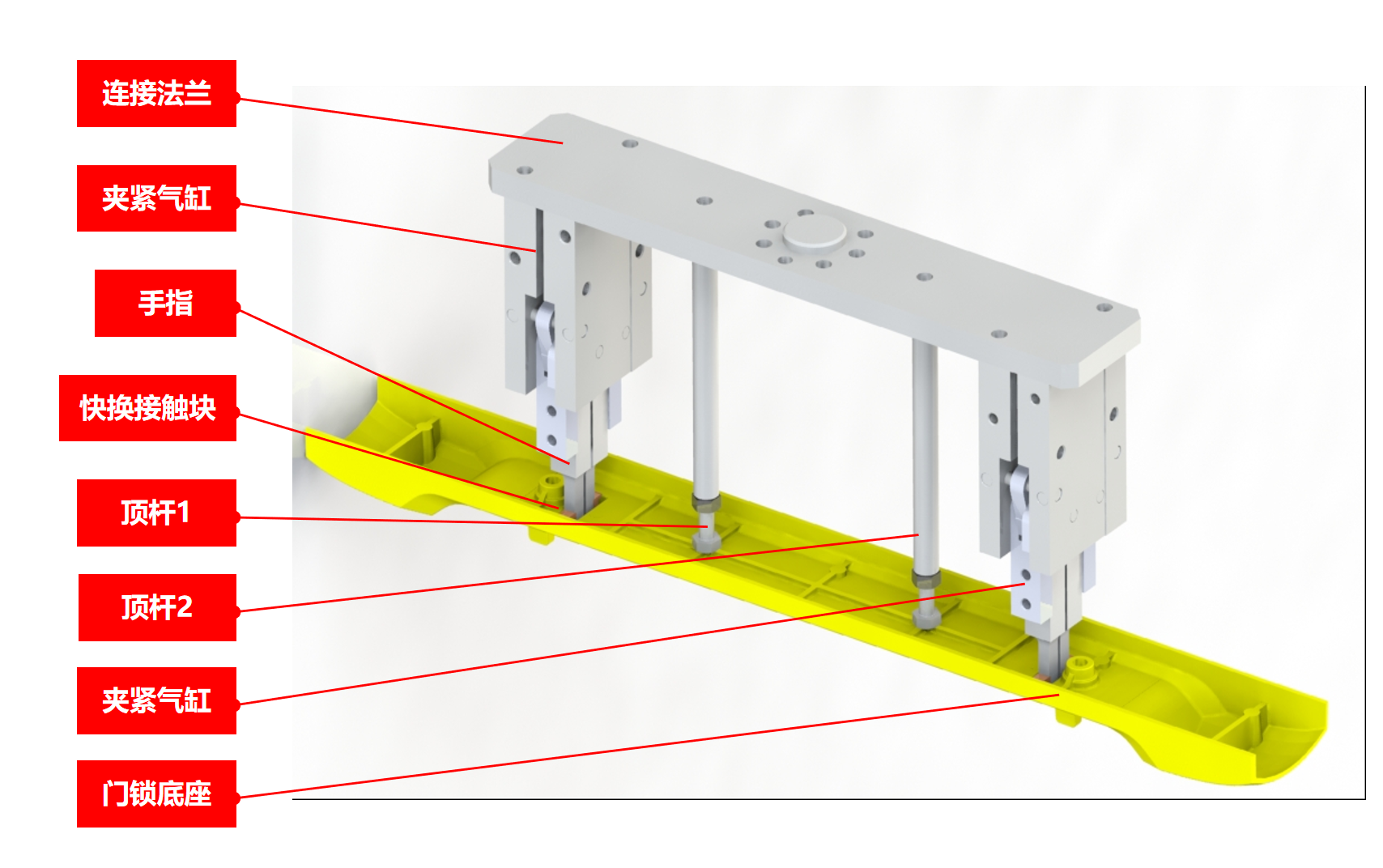 连接法兰

夹紧气缸

手指

快换接触块

顶杆1

顶杆2

夹紧气缸

门锁底座