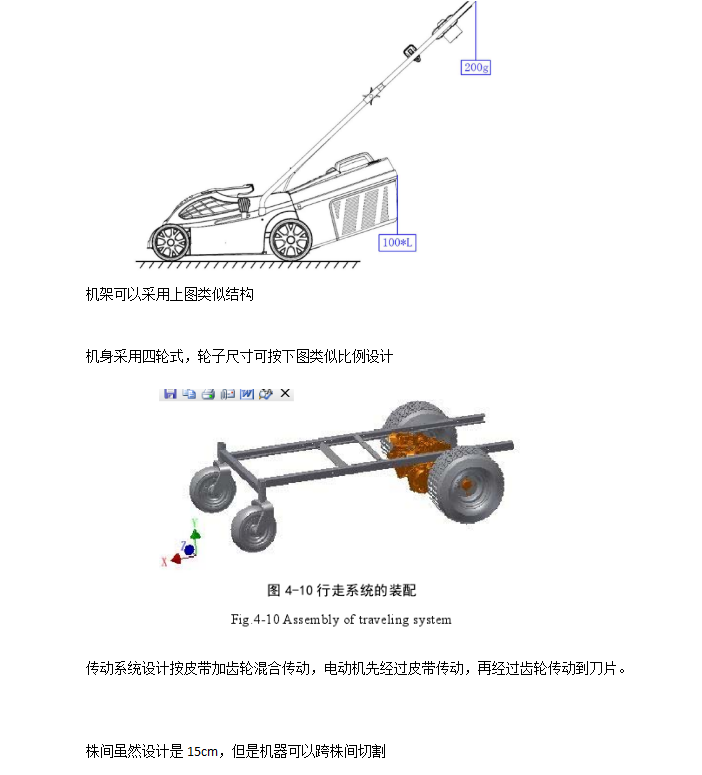 200g

100*L

机架可以采用上图类似结构

机身采用四轮式，轮子尺寸可按下图类似比例设计

Y
Z
X

图 4-10 行走系统的装配

Fig.4-10 Assembly of traveling system

传动系统设计按皮带加齿轮混合传动，电动机先经过皮带传动，再经过齿轮传动到刀片。

株间虽然设计是 15cm，但是机器可以跨株间切割