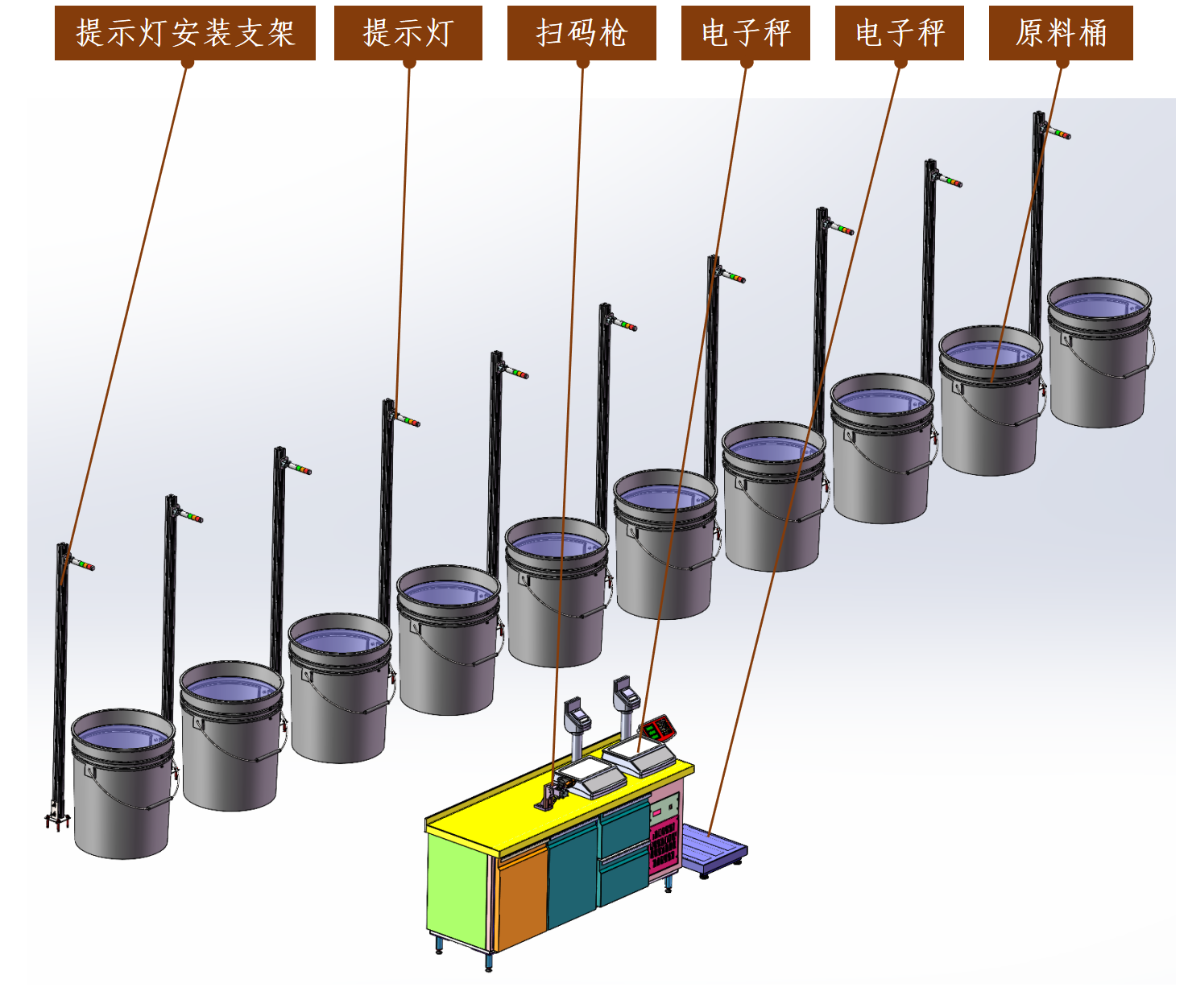 提示灯安装支架

提示灯

扫码枪

电子秤

电子秤

原料桶