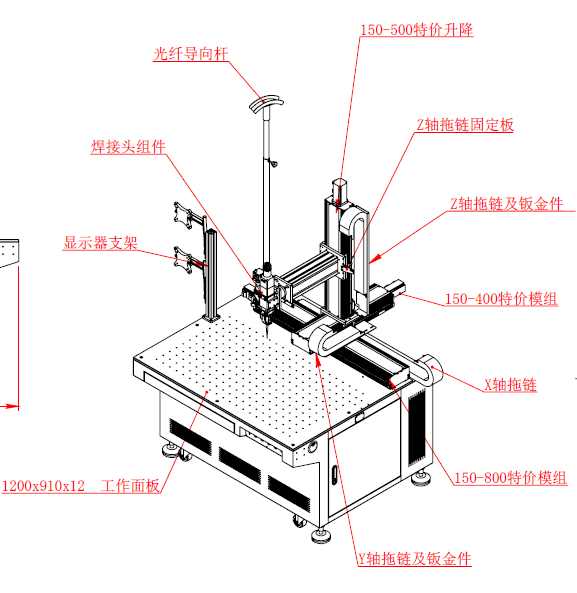 150-500特价升降

光纤导向杆

Z轴拖链固定板

焊接头组件

Z轴拖链及钣金件

显示器支架

150-400特价模组

X轴拖链

150-800特价模组

1200x910x12 工作面板

Y轴拖链及钣金件