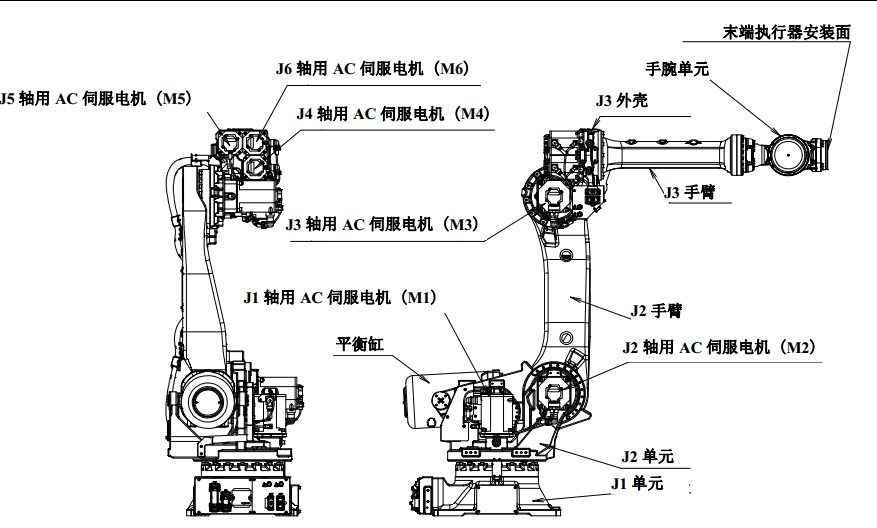 末端执行器安装面

手腕单元

J6 轴用 AC 伺服电机（M6）

J5 轴用 AC 伺服电机（M5）

J4 轴用 AC 伺服电机（M4）

J3 外壳

J3 手臂

J3 轴用 AC 伺服电机（M3）

J1 轴用 AC 伺服电机（M1）

J2 手臂

平衡缸

J2 轴用 AC 伺服电机（M2）

J2 单元

J1 单元