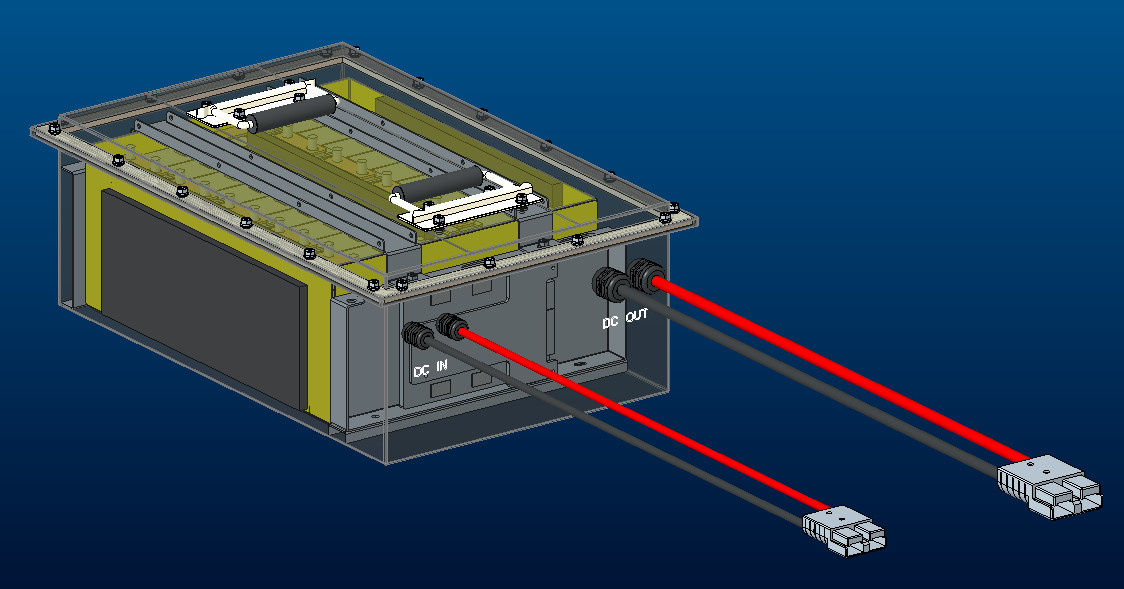 DC OUT
DC IN