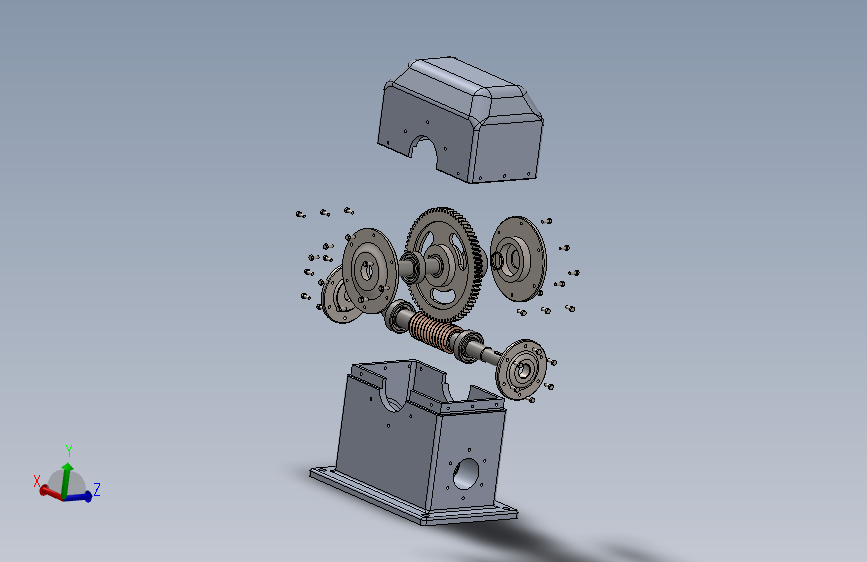 Y
X
Z