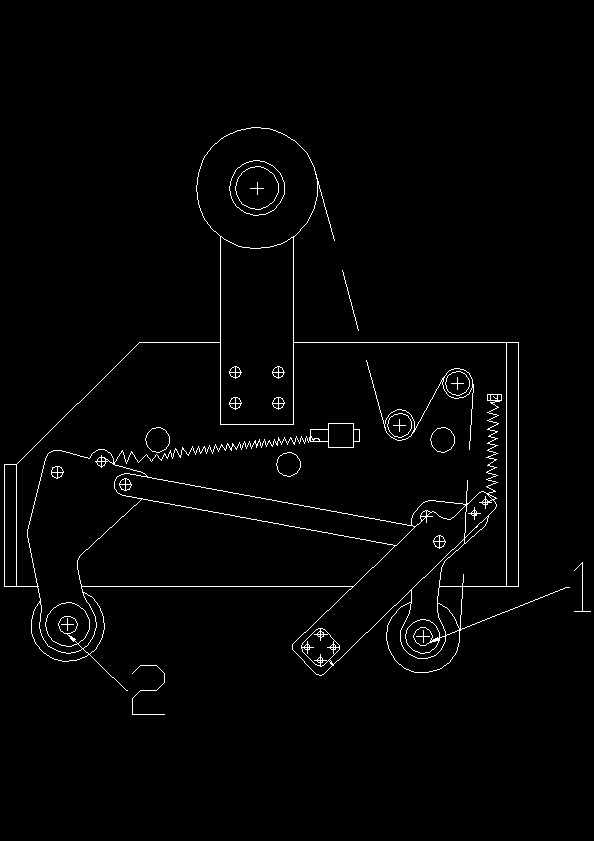 1

2