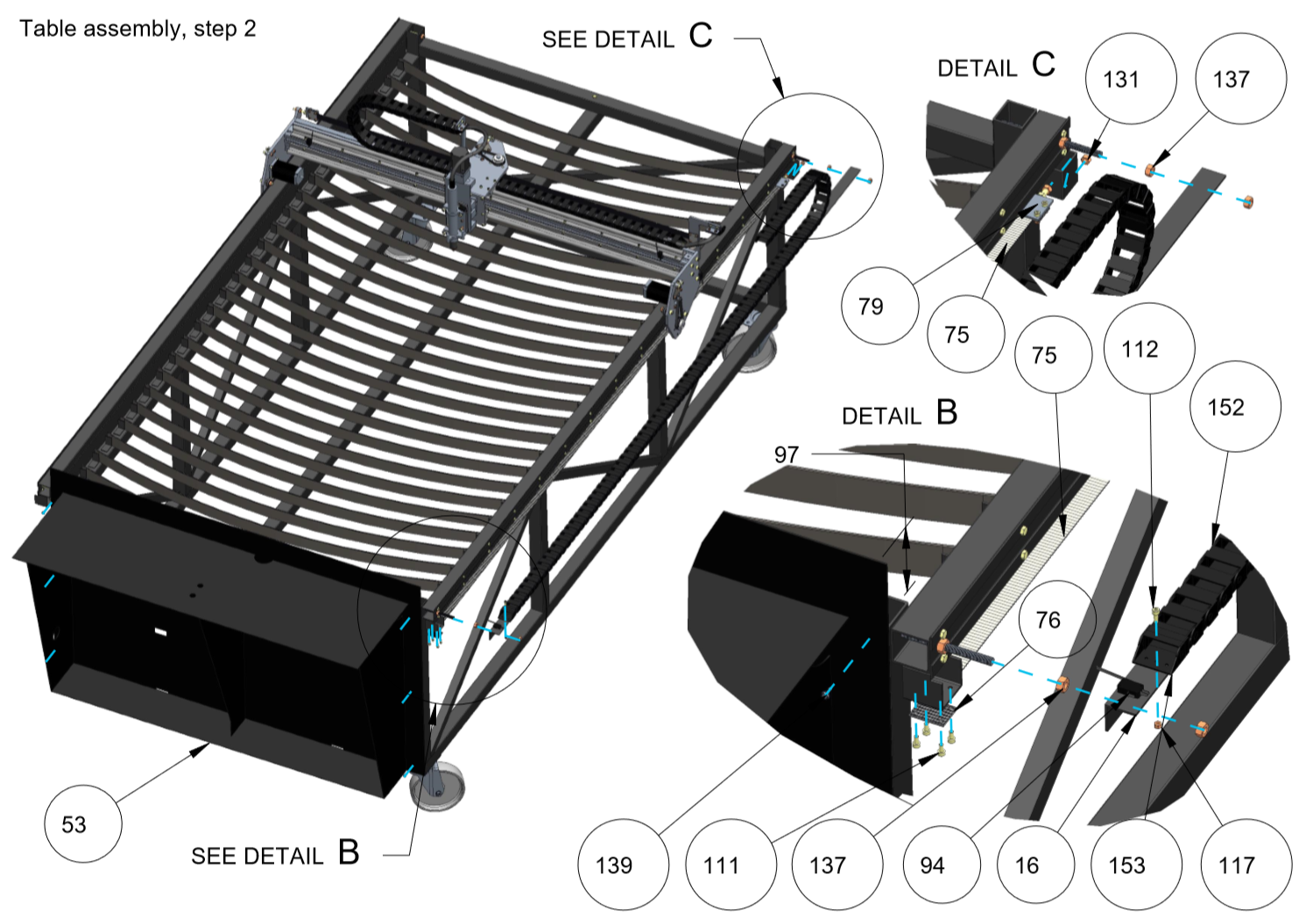 Table assembly, step 2

SEE DETAIL C

DETAIL C

131

137

79

75

75

112

152

DETAIL B

97

76

53

SEE DETAIL B

139

111

137

94

16

153

117