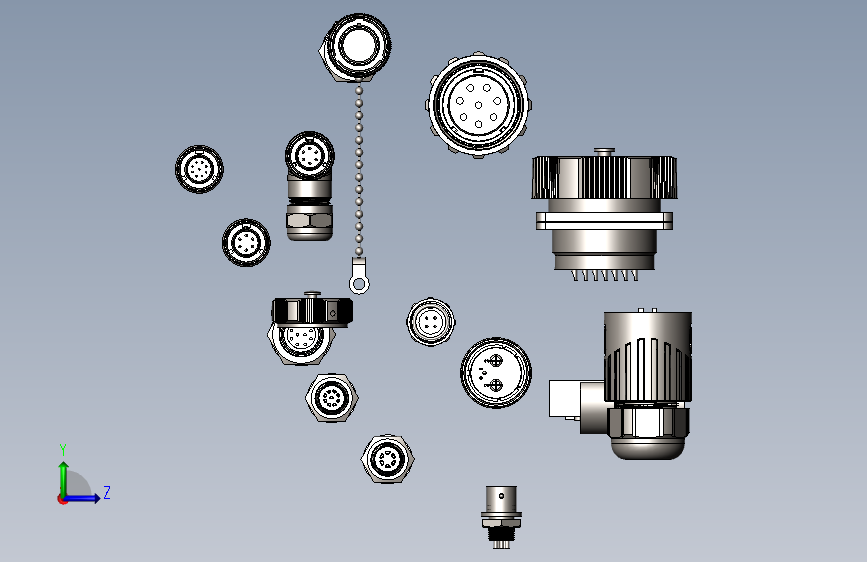 Y
Z