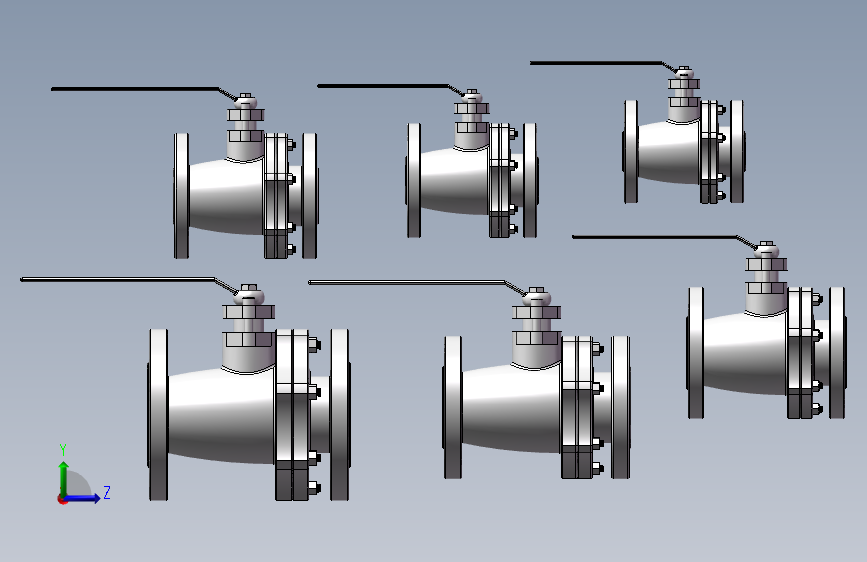 Y
Z