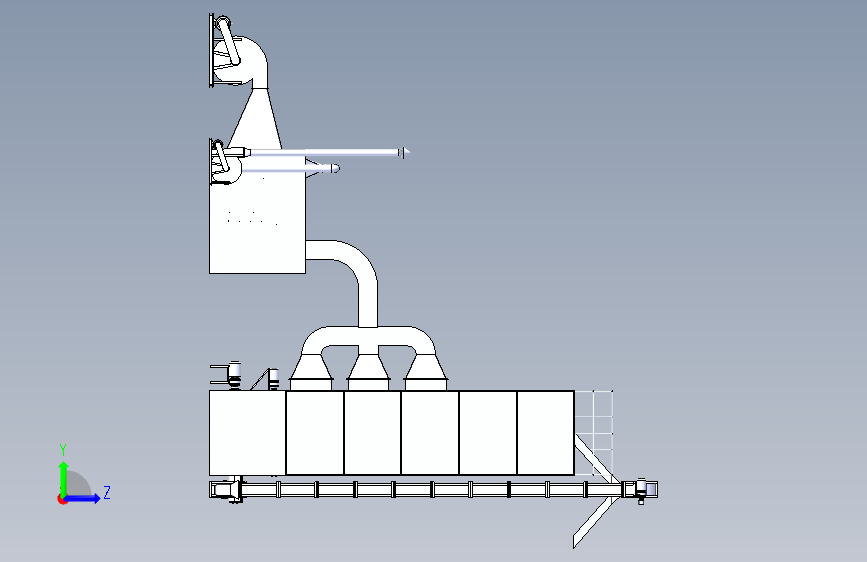 Y
Z