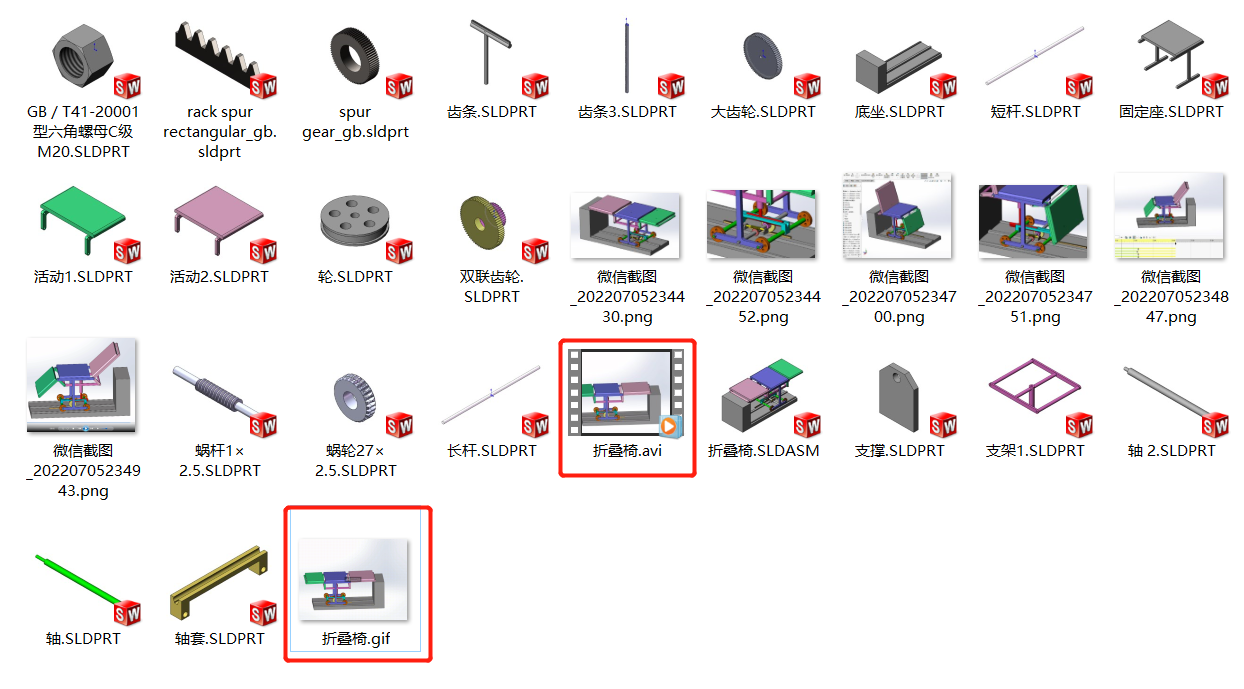 GB / T41-20001 型六角螺母C级 M20.SLDPRT

rack spur rectangular_gb.sldprt

spur gear_gb.sldprt

齿条.SLDPRT

齿条3.SLDPRT

大齿轮.SLDPRT

底坐.SLDPRT

短杆.SLDPRT

固定座.SLDPRT

活动1.SLDPRT

活动2.SLDPRT

轮.SLDPRT

双联齿轮.SLDPRT

微信截图_20220705234430.png

微信截图_20220705234452.png

微信截图_20220705234700.png

微信截图_20220705234751.png

微信截图_20220705234847.png

微信截图_20220705234943.png

蜗杆1×2.5.SLDPRT

蜗轮27×2.5.SLDPRT

长杆.SLDPRT

折叠椅.avi

折叠椅.SLDASM

支撑.SLDPRT

支架1.SLDPRT

轴 2.SLDPRT

轴.SLDPRT

轴套.SLDPRT

折叠椅.gif