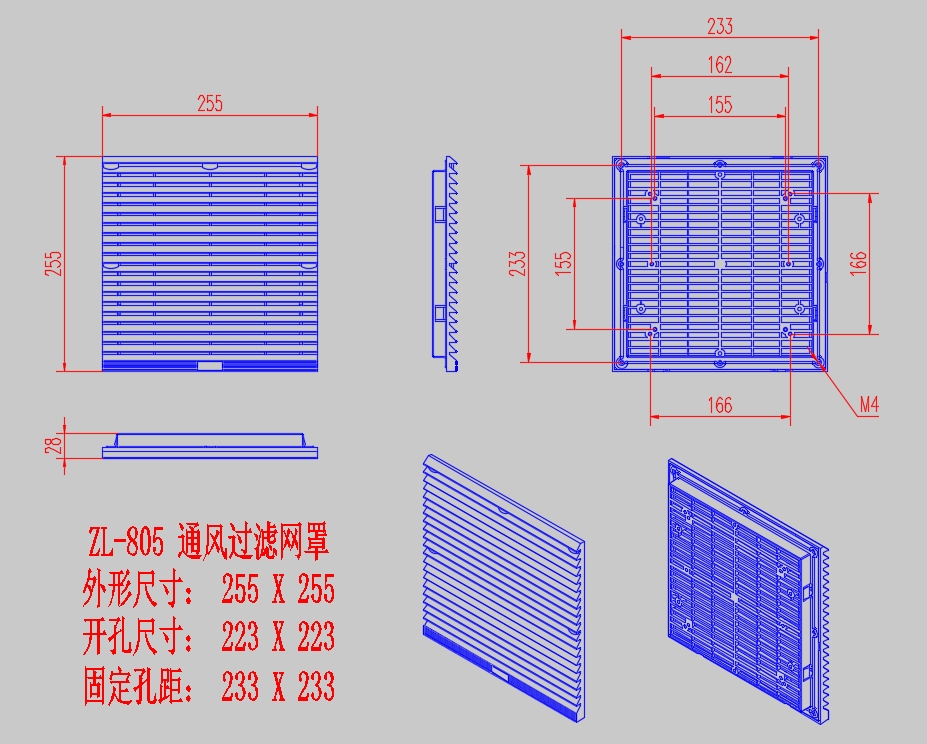 255

255

28

233

162

155

233

155

166

166

M4

ZL-805 通风过滤网罩
外形尺寸： 255 X 255
开孔尺寸： 223 X 223
固定孔距： 233 X 233