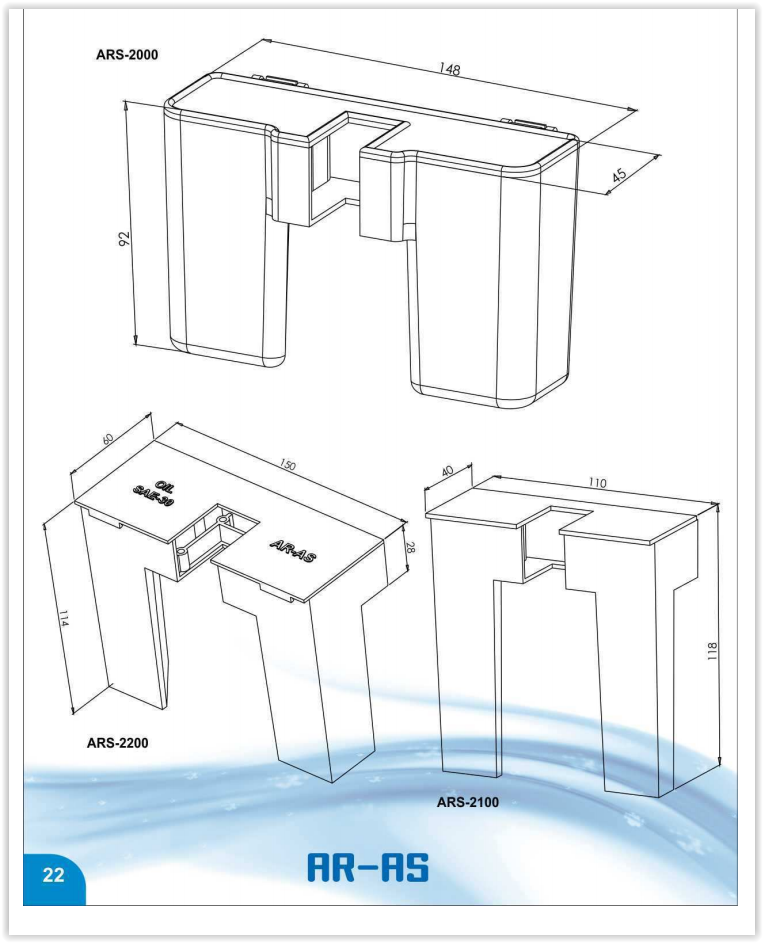 ARS-2000

148

45

92

60

150

OIL
SAE-30

AR-AS

28

114

ARS-2200

40

110

118

ARS-2100

22

AR-AS