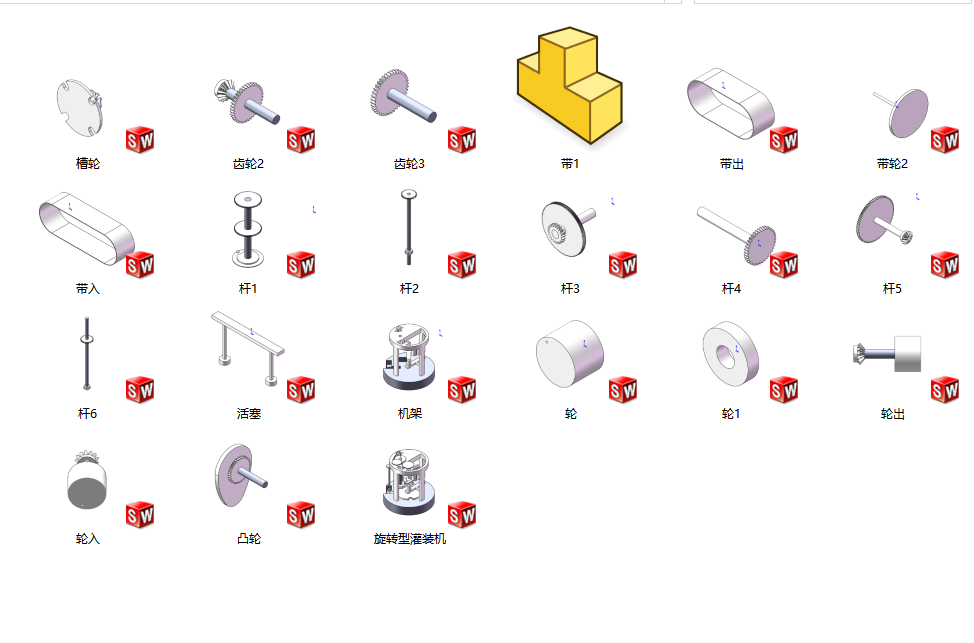 槽轮
齿轮2
齿轮3
带1
带出
带轮2
带入
杆1
杆2
杆3
杆4
杆5
杆6
活塞
机架
轮
轮1
轮出
轮入
凸轮
旋转型灌装机