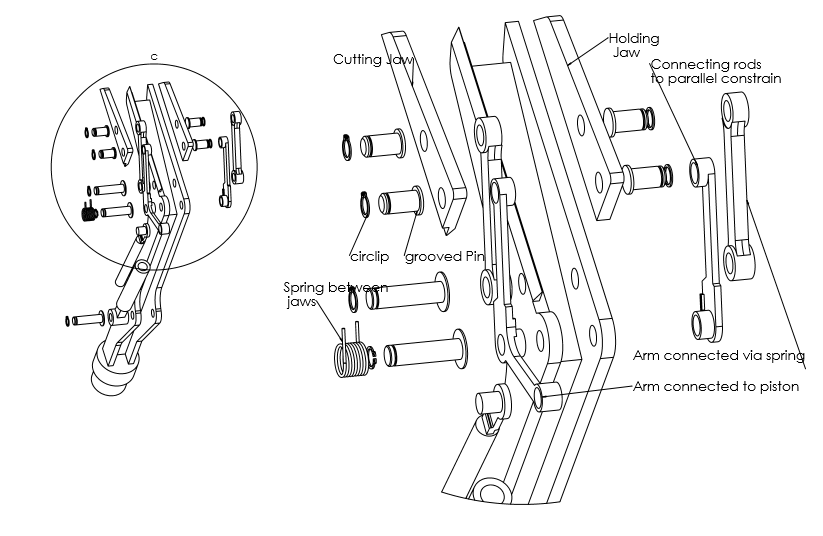 c

Cutting Jaw

Holding Jaw

Connecting rods to parallel constrain

circlip

grooved Pin

Spring between jaws

Arm connected via spring

Arm connected to piston