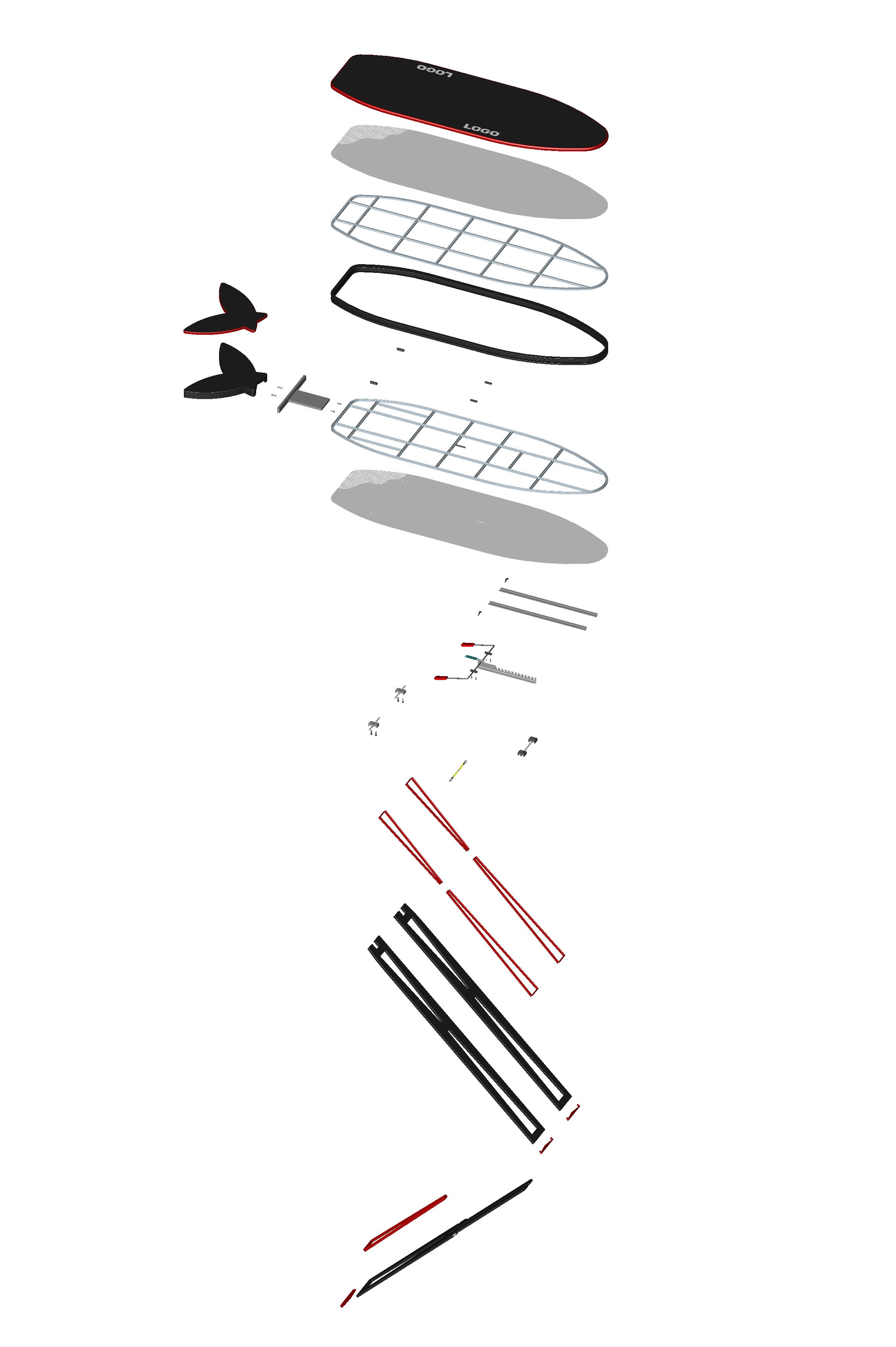 LOGO

LOGO