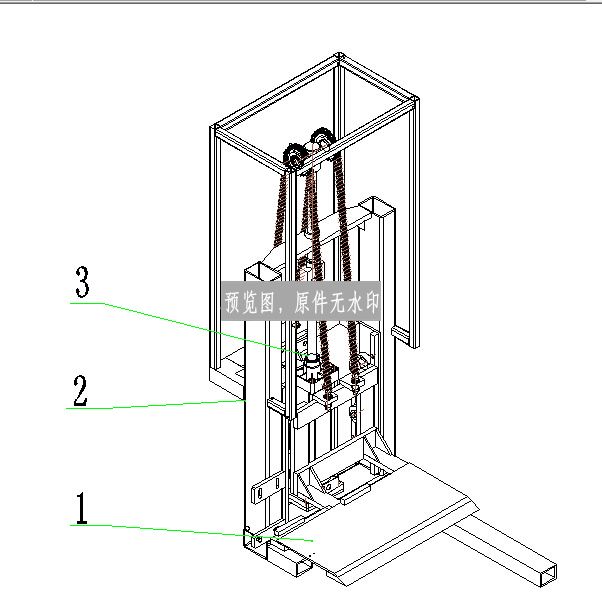 3
预览图，原件无水印
2
1