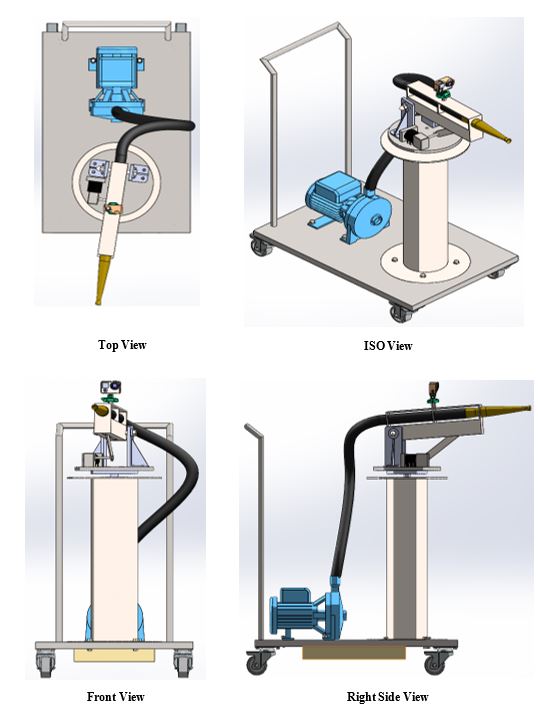 Top View

ISO View

Front View

Right Side View