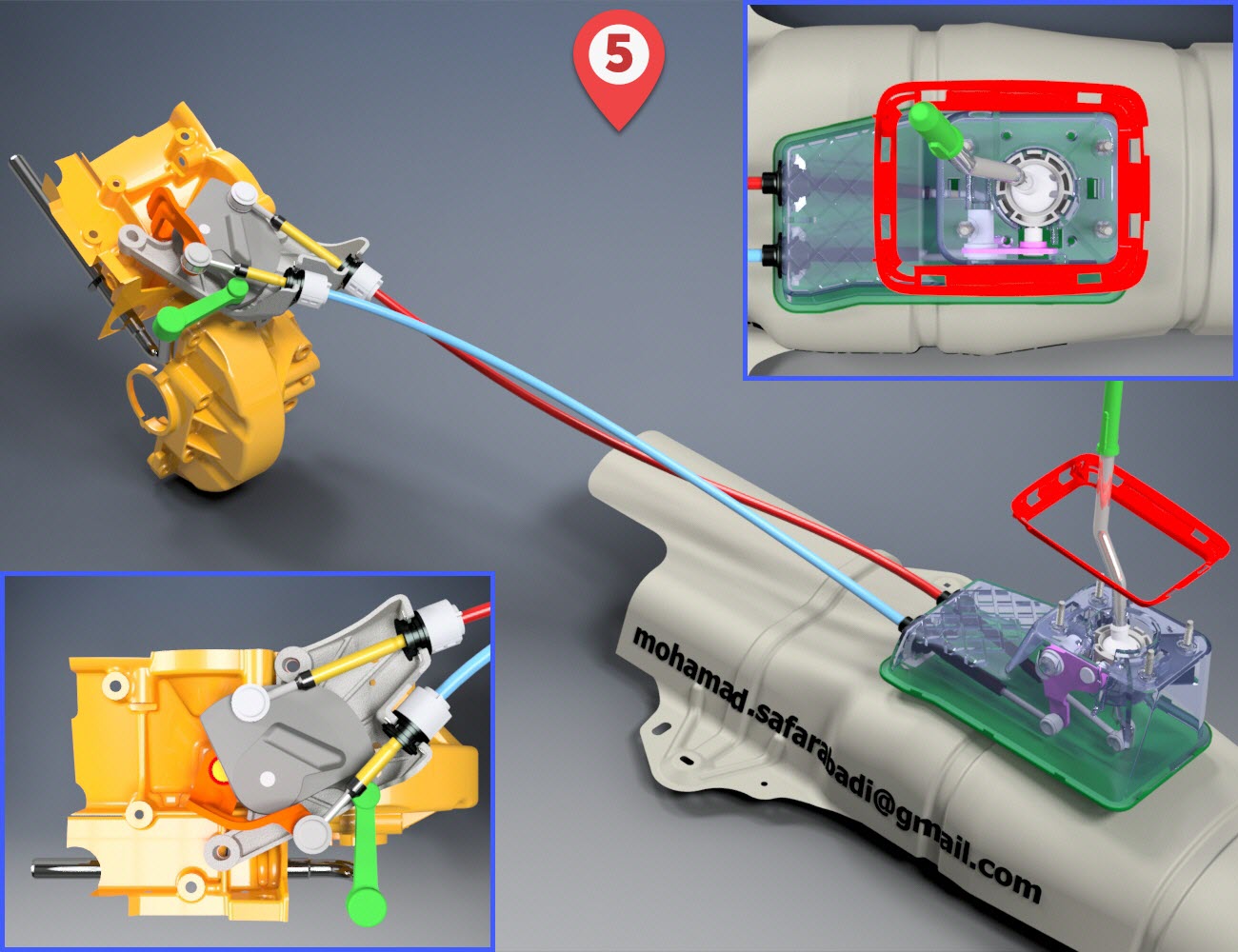 5

mohamad.safarabadi@gmail.com