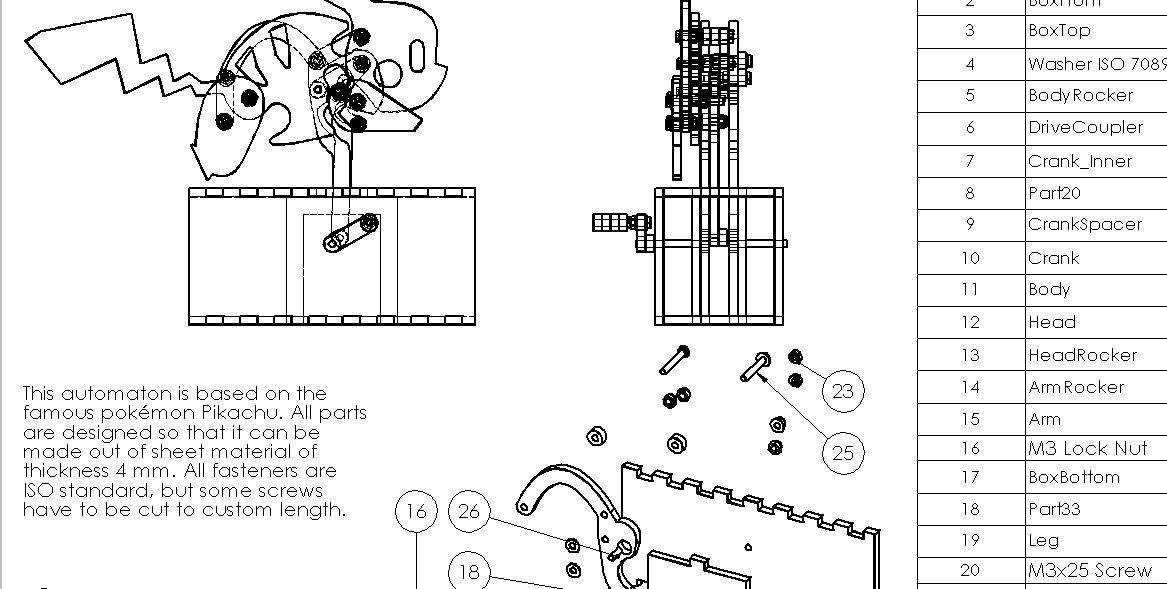 This automaton is based on the famous pokémon Pikachu. All parts are designed so that it can be made out of sheet material of thickness 4 mm. All fasteners are ISO standard, but some screws have to be cut to custom length.

23

25

16

26

18

| 2 | BoxFront |
|---|---|
| 3 | BoxTop |
| 4 | Washer ISO 7089 |
| 5 | BodyRocker |
| 6 | DriveCoupler |
| 7 | Crank_Inner |
| 8 | Part20 |
| 9 | CrankSpacer |
| 10 | Crank |
| 11 | Body |
| 12 | Head |
| 13 | HeadRocker |
| 14 | ArmRocker |
| 15 | Arm |
| 16 | M3 Lock Nut |
| 17 | BoxBottom |
| 18 | Part33 |
| 19 | Leg |
| 20 | M3x25 Screw |