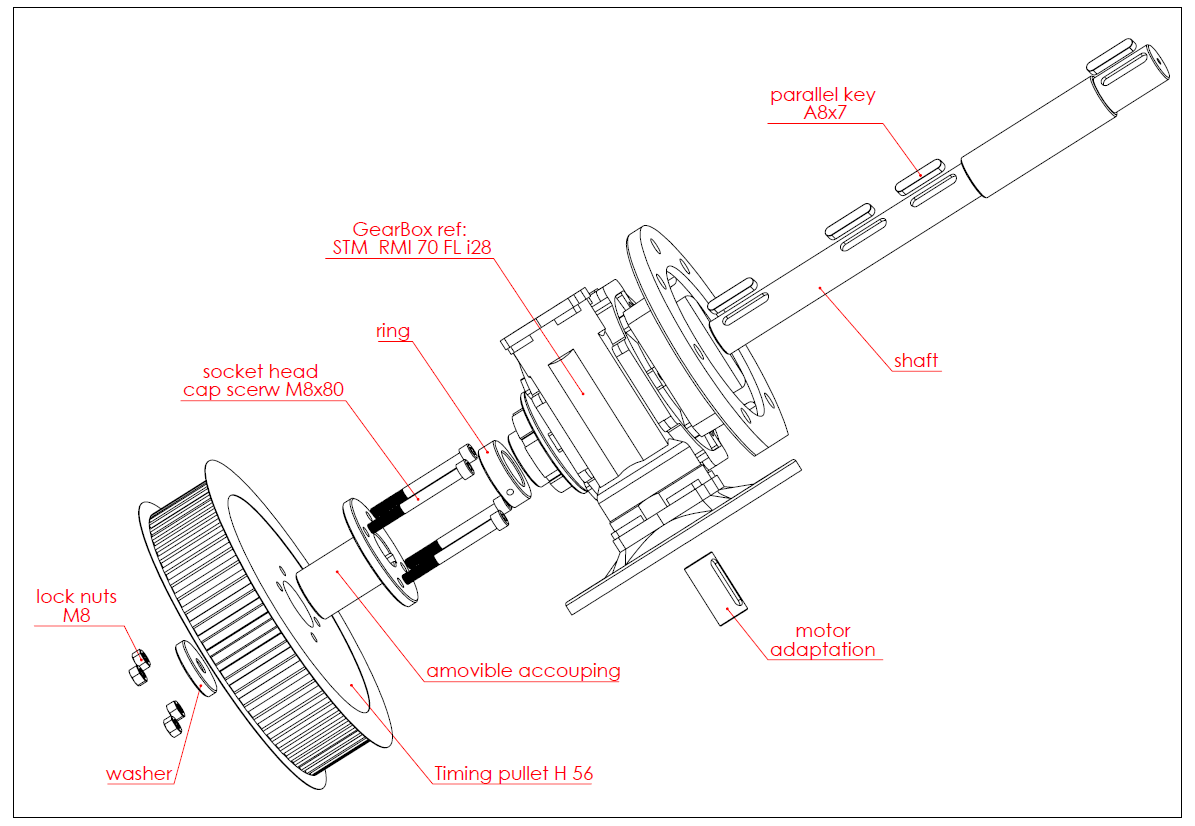 parallel key
A8x7

GearBox ref:
STM RMI 70 FL i28

ring

socket head
cap scerw M8x80

shaft

lock nuts
M8

motor
adaptation

amovible accouping

washer

Timing pullet H 56