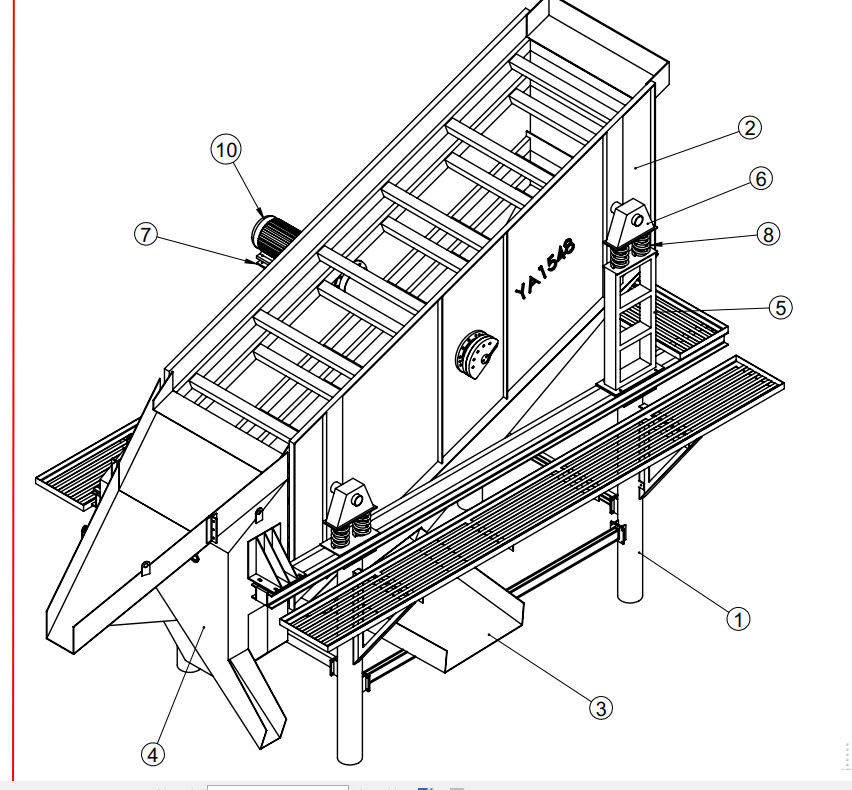 10
7
2
6
8
5
YA1548
1
3
4