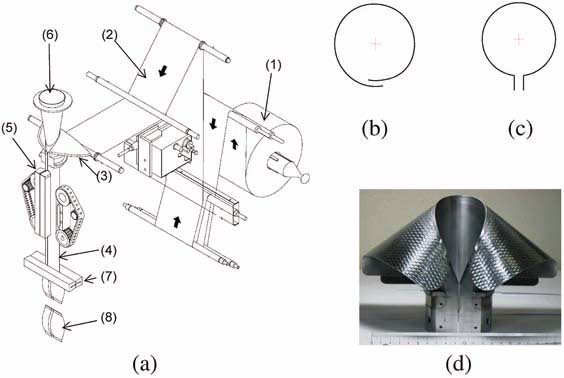 (6)
(2)
(1)
(5)
(3)
(4)
(7)
(8)
(a)
(b)
(c)
(d)