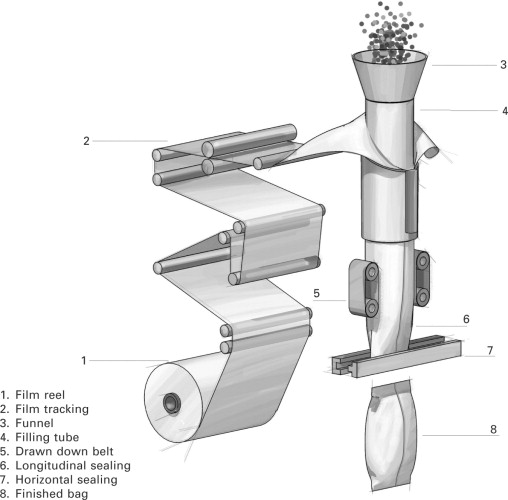 3
4
2
5
6
7
1
8

1. Film reel
2. Film tracking
3. Funnel
4. Filling tube
5. Drawn down belt
6. Longitudinal sealing
7. Horizontal sealing
8. Finished bag