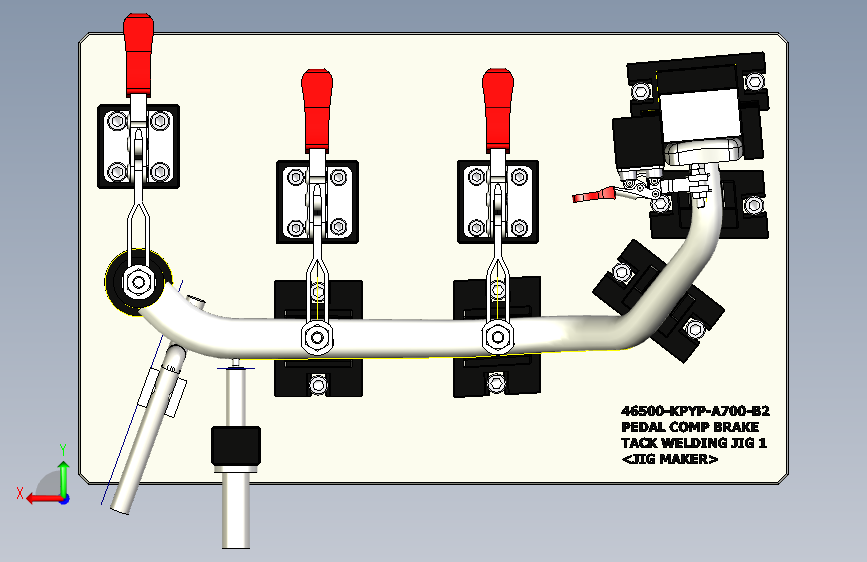 46500-KPYP-A700-B2
PEDAL COMP BRAKE
TACK WELDING JIG 1
<JIG MAKER>

Y
X