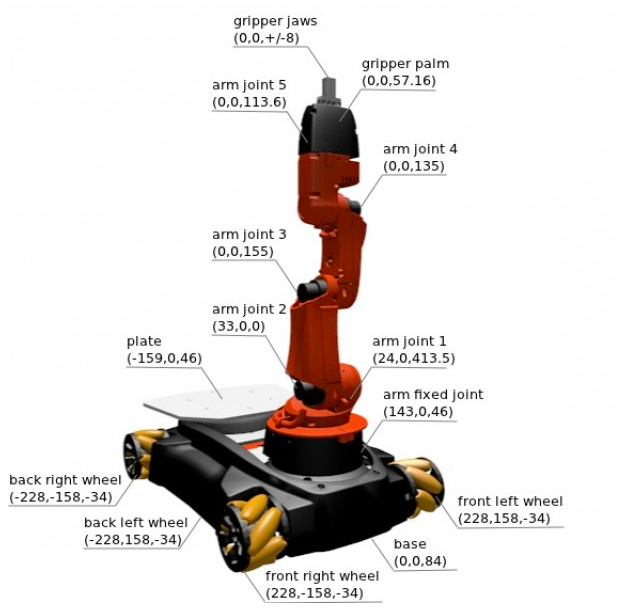 gripper jaws
(0,0,+/-8)

gripper palm
(0,0,57.16)

arm joint 5
(0,0,113.6)

arm joint 4
(0,0,135)

arm joint 3
(0,0,155)

arm joint 2
(33,0,0)

plate
(-159,0,46)

arm joint 1
(24,0,413.5)

arm fixed joint
(143,0,46)

back right wheel
(-228,-158,-34)

back left wheel
(-228,158,-34)

front left wheel
(228,158,-34)

base
(0,0,84)

front right wheel
(228,-158,-34)