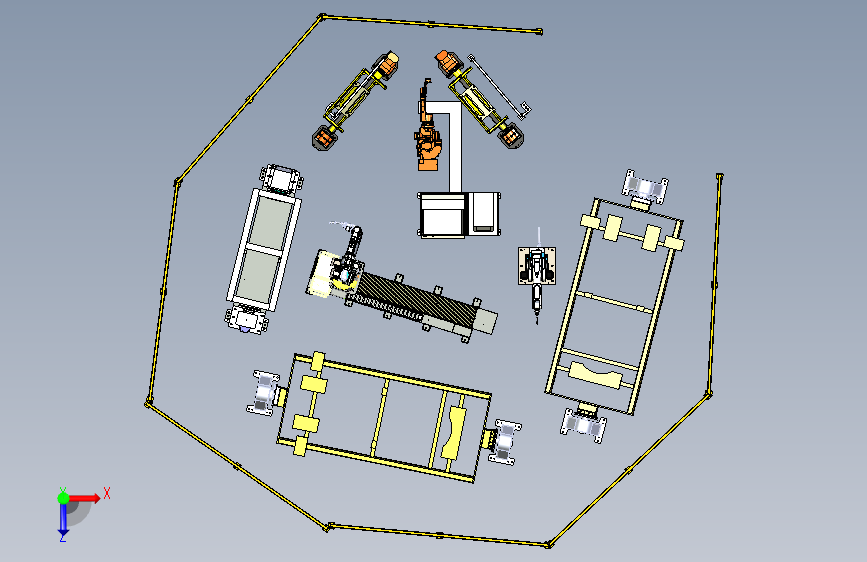 X
Z