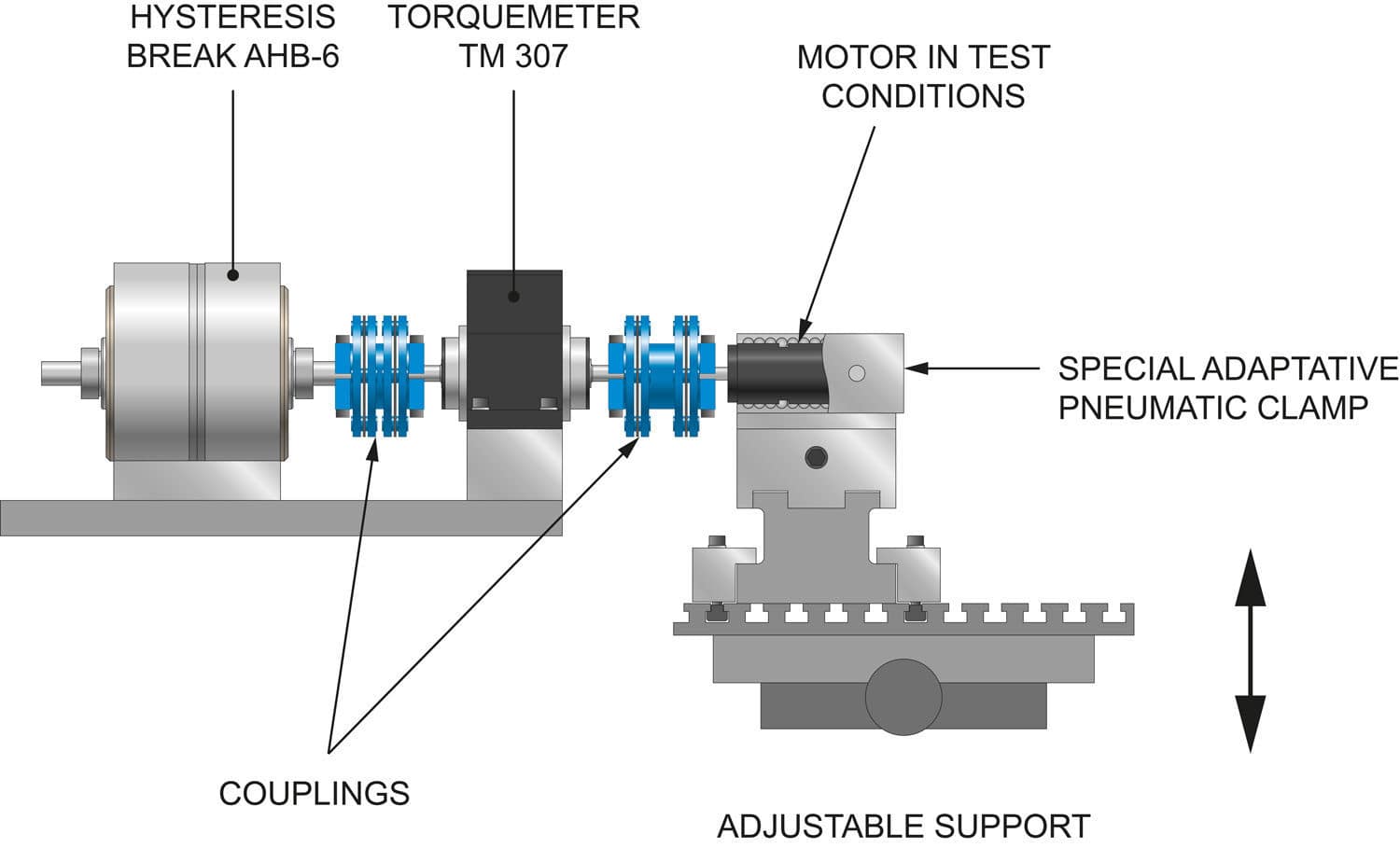 HYSTERESIS BREAK AHB-6

TORQUEMETER TM 307

MOTOR IN TEST CONDITIONS

SPECIAL ADAPTATIVE PNEUMATIC CLAMP

COUPLINGS

ADJUSTABLE SUPPORT