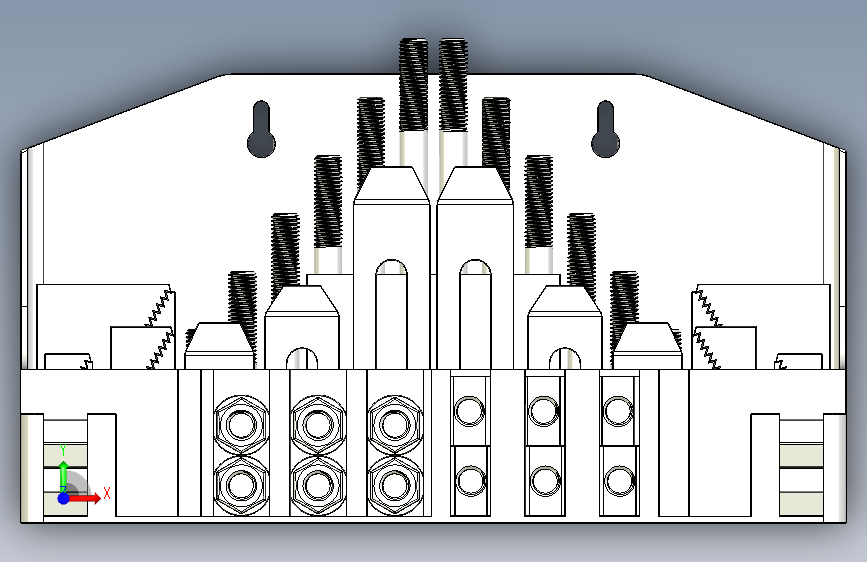 Y
X