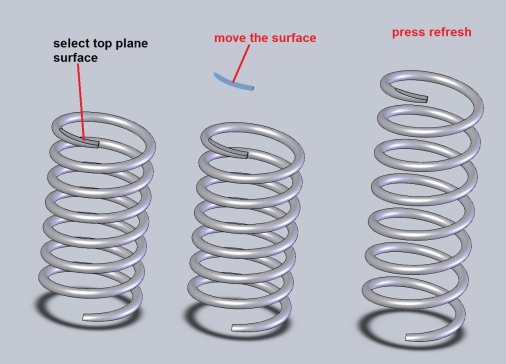 select top plane surface

move the surface

press refresh