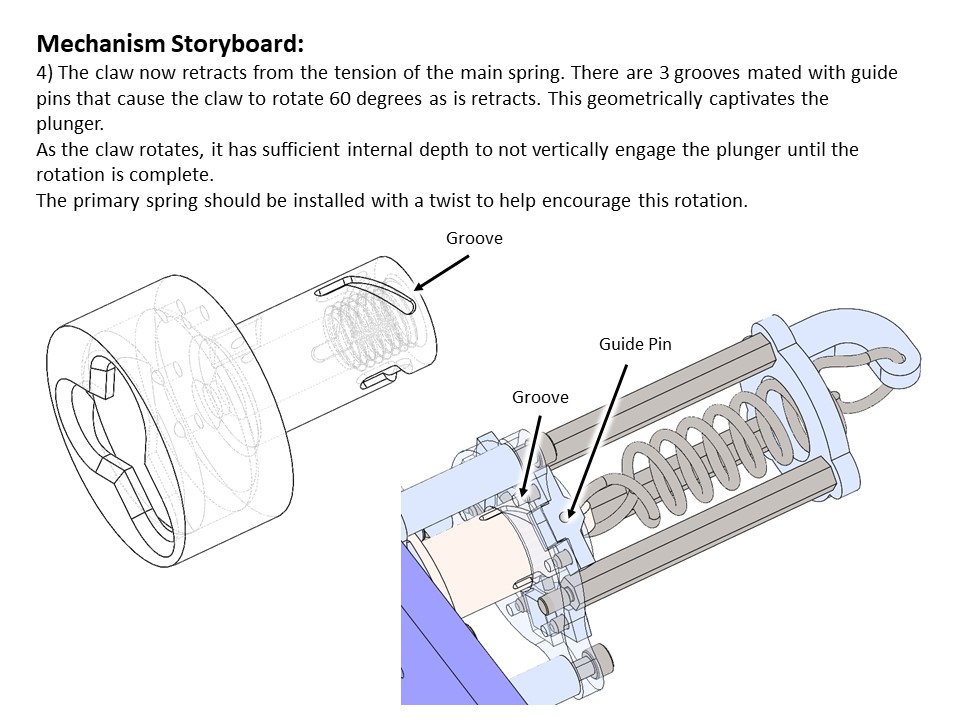 **Mechanism Storyboard:**

4) The claw now retracts from the tension of the main spring. There are 3 grooves mated with guide pins that cause the claw to rotate 60 degrees as is retracts. This geometrically captivates the plunger.
As the claw rotates, it has sufficient internal depth to not vertically engage the plunger until the rotation is complete.
The primary spring should be installed with a twist to help encourage this rotation.

Groove

Guide Pin

Groove