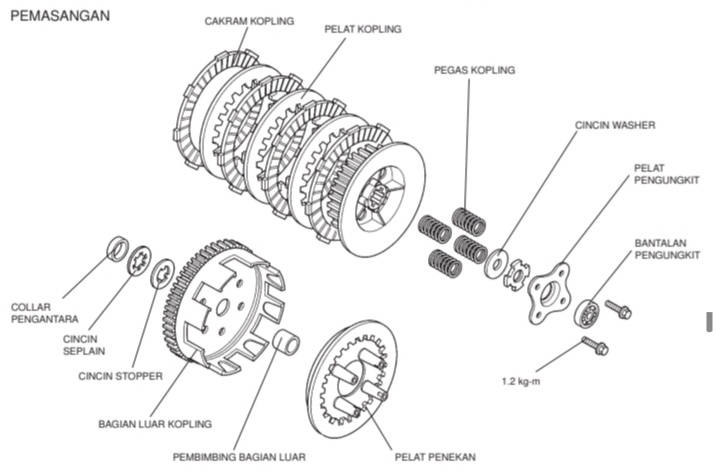 PEMASANGAN

CAKRAM KOPLING

PELAT KOPLING

PEGAS KOPLING

CINCIN WASHER

PELAT PENGUNGKIT

BANTALAN PENGUNGKIT

COLLAR PENGANTARA

CINCIN SEPLAIN

CINCIN STOPPER

BAGIAN LUAR KOPLING

PEMBIMBING BAGIAN LUAR

PELAT PENEKAN

1.2 kg-m