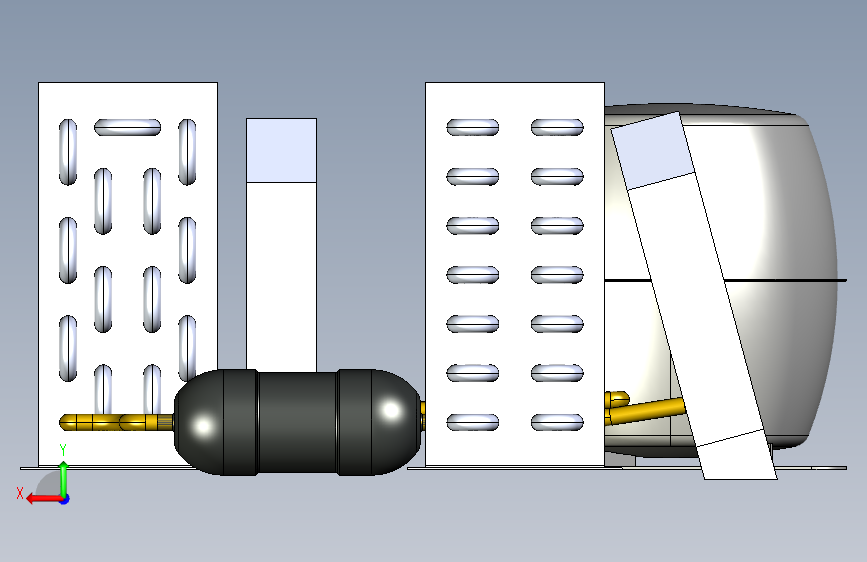 Y
X