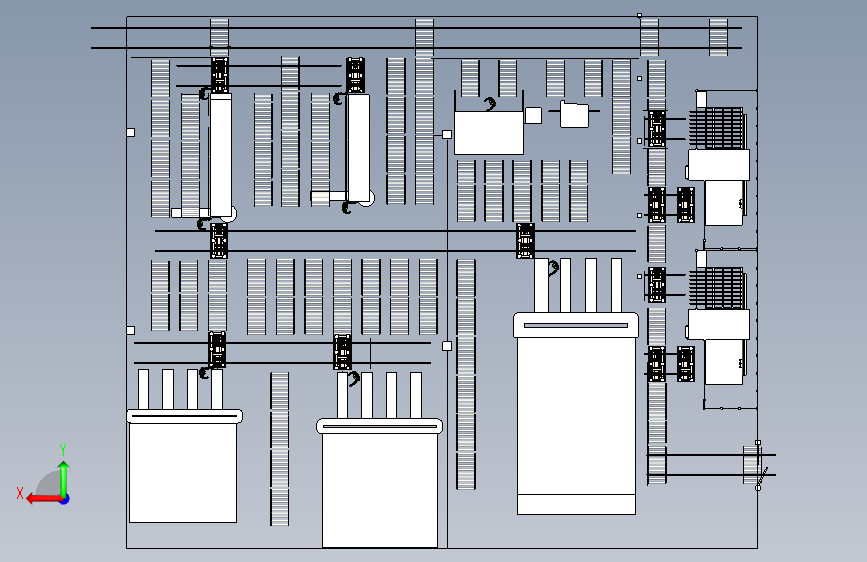 Y
X