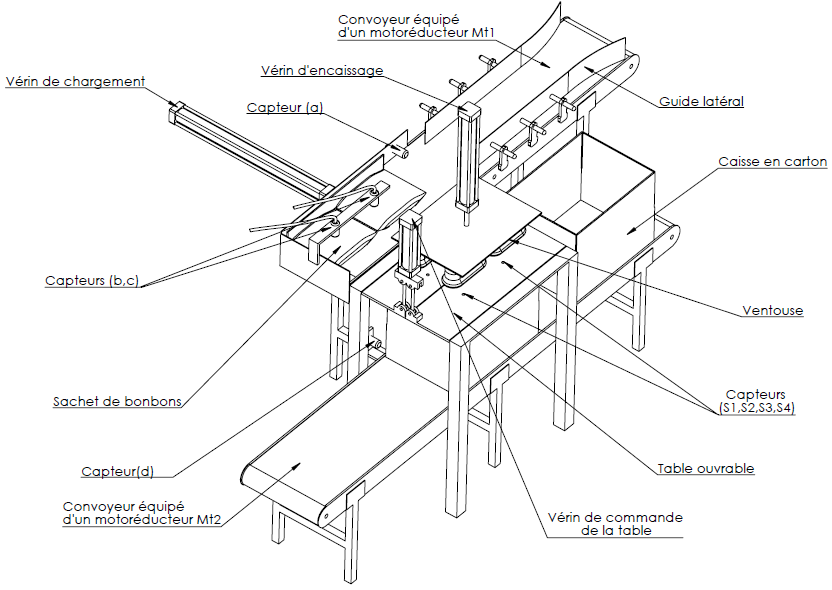 Convoyeur équipé d'un motoréducteur Mt1

Vérin d'encaissage

Vérin de chargement

Capteur (a)

Guide latéral

Caisse en carton

Capteurs (b,c)

Ventouse

Sachet de bonbons

Capteurs (S1,S2,S3,S4)

Capteur(d)

Table ouvrable

Convoyeur équipé d'un motoréducteur Mt2

Vérin de commande de la table