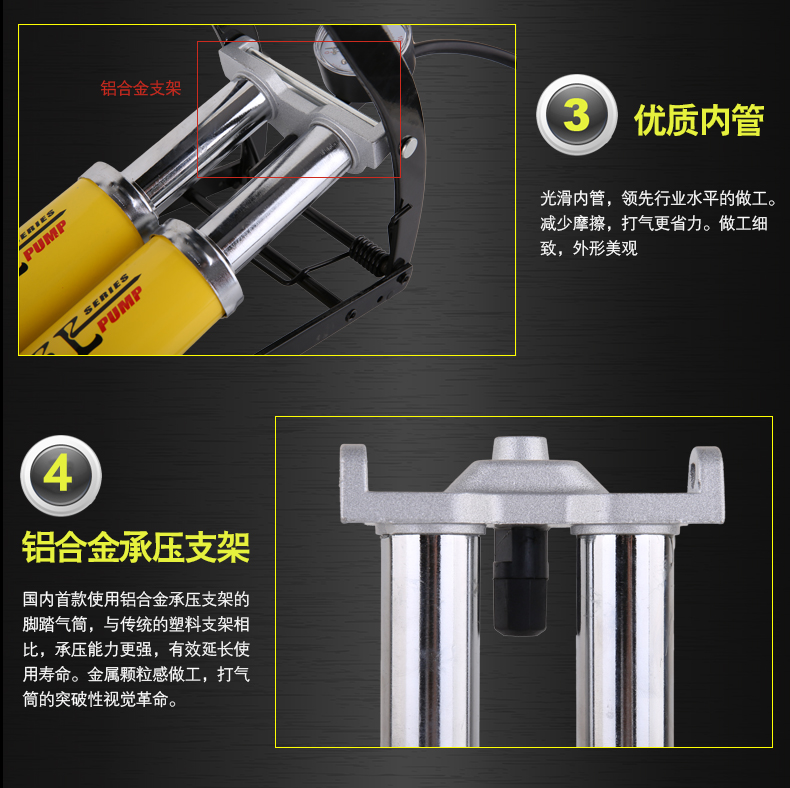 铝合金支架

SERIES PUMP

SERIES PUMP

3 优质内管

光滑内管，领先行业水平的做工。减少摩擦，打气更省力。做工细致，外形美观

4

铝合金承压支架

国内首款使用铝合金承压支架的脚踏气筒，与传统的塑料支架相比，承压能力更强，有效延长使用寿命。金属颗粒感做工，打气筒的突破性视觉革命。