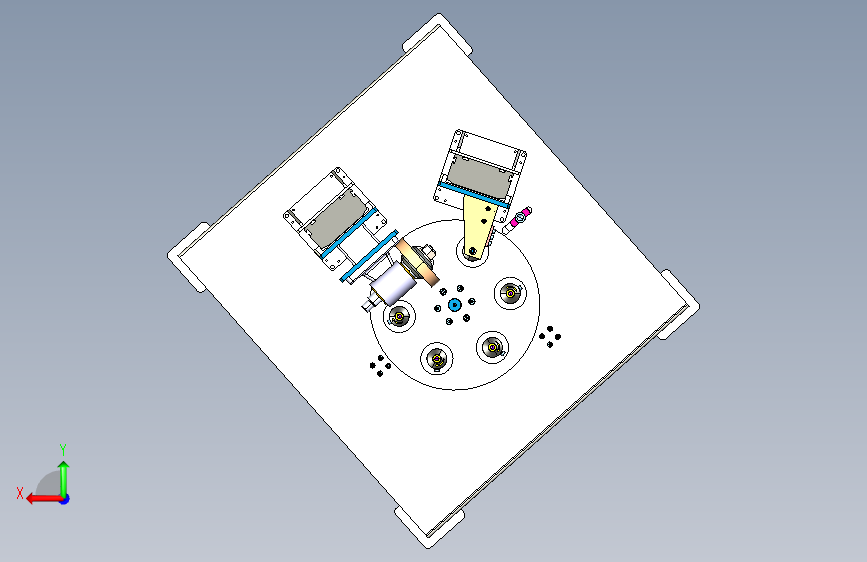 Y
X