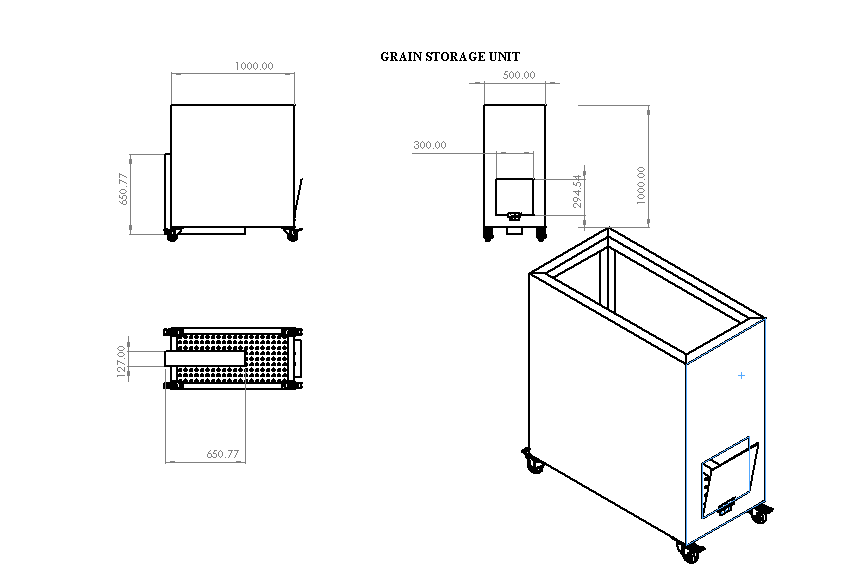 GRAIN STORAGE UNIT

1000.00

650.77

500.00

300.00

294.54

1000.00

127.00

650.77